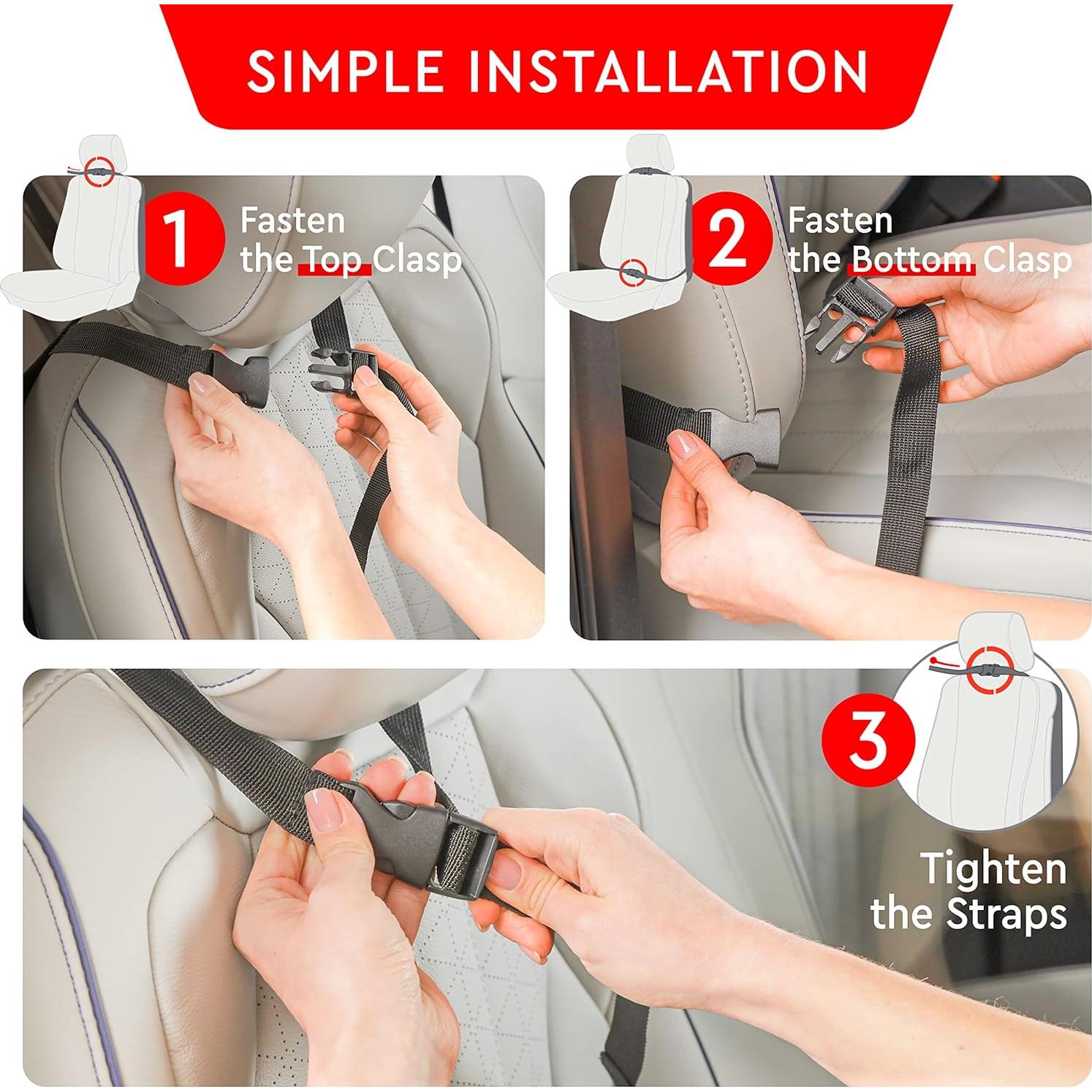 SIMPLE INSTALLATION

1 Fasten the Top Clasp

2 Fasten the Bottom Clasp

3 Tighten the Straps