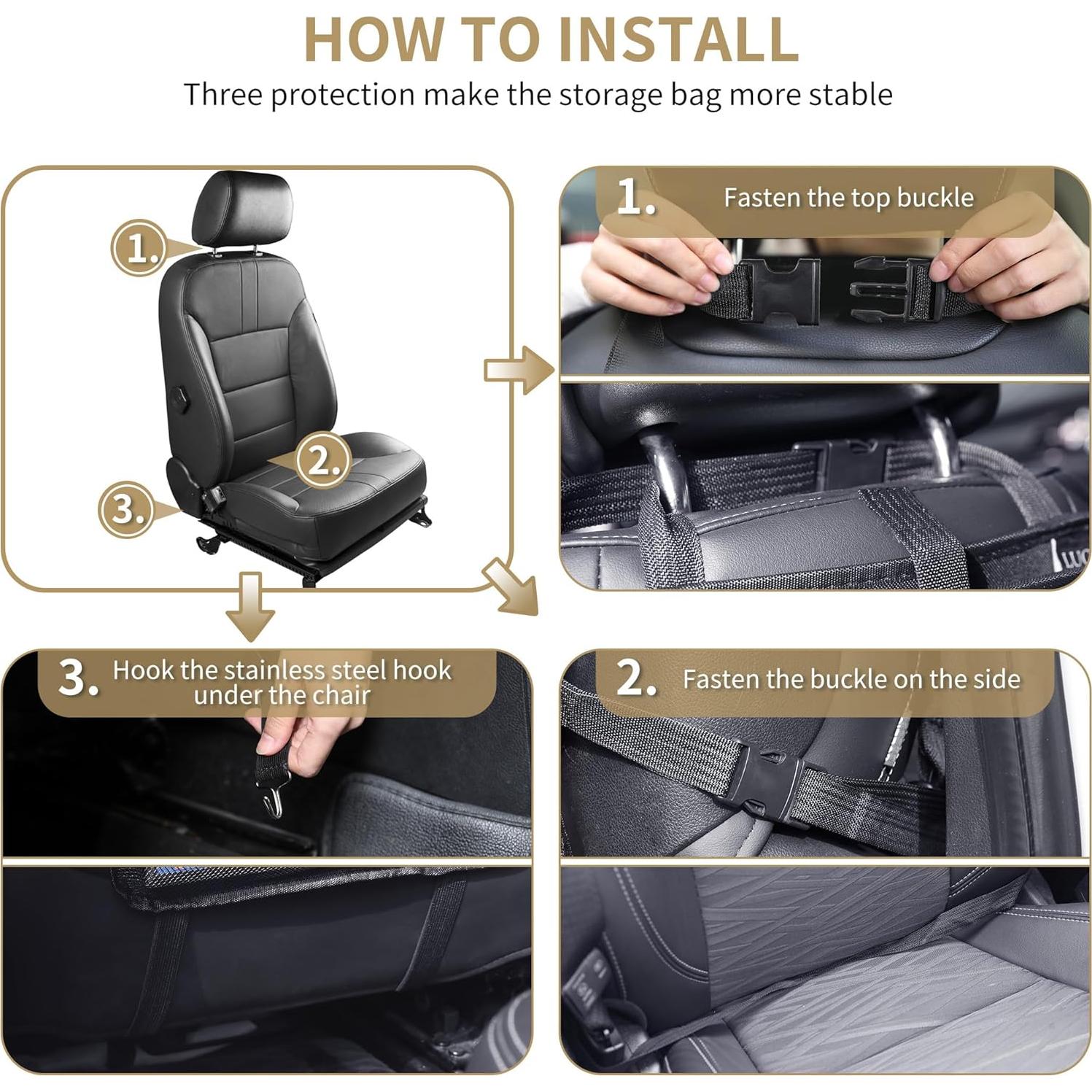 HOW TO INSTALL

Three protection make the storage bag more stable

1.

2.

3.

1. Fasten the top buckle

3. Hook the stainless steel hook under the chair

2. Fasten the buckle on the side