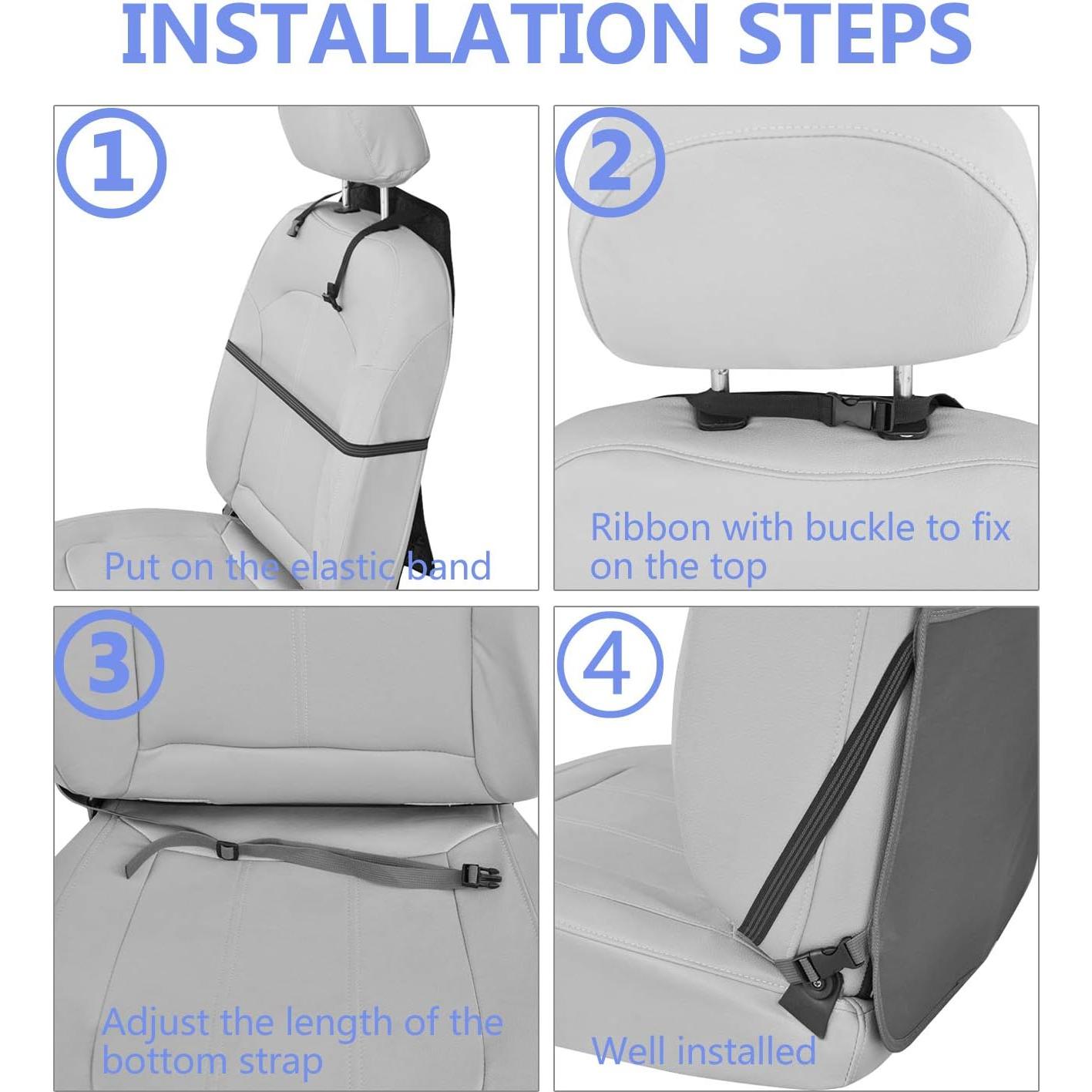 INSTALLATION STEPS

①

Put on the elastic band

②

Ribbon with buckle to fix on the top

③

Adjust the length of the bottom strap

④

Well installed