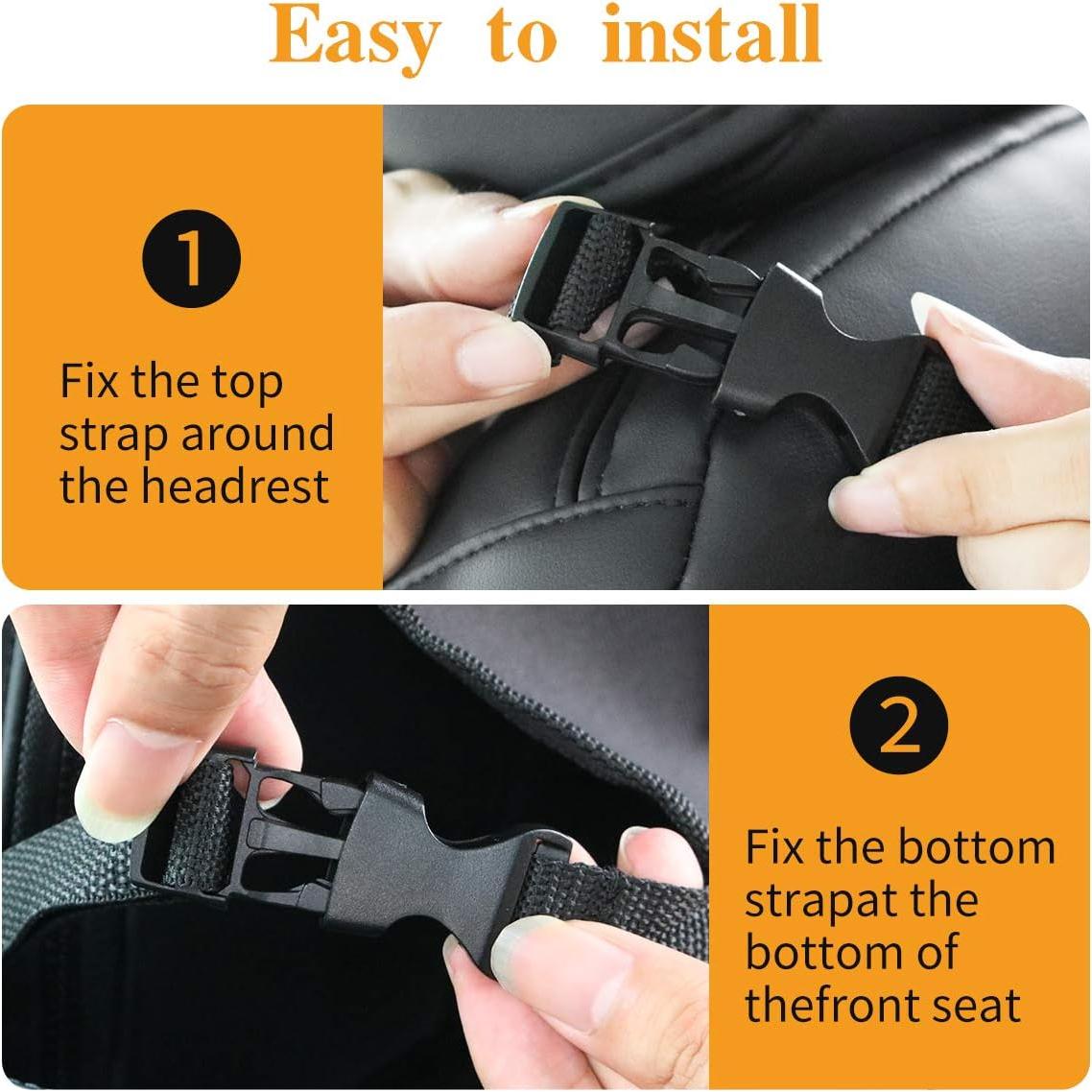 Easy to install

1

Fix the top strap around the headrest

2

Fix the bottom strapat the bottom of thefront seat