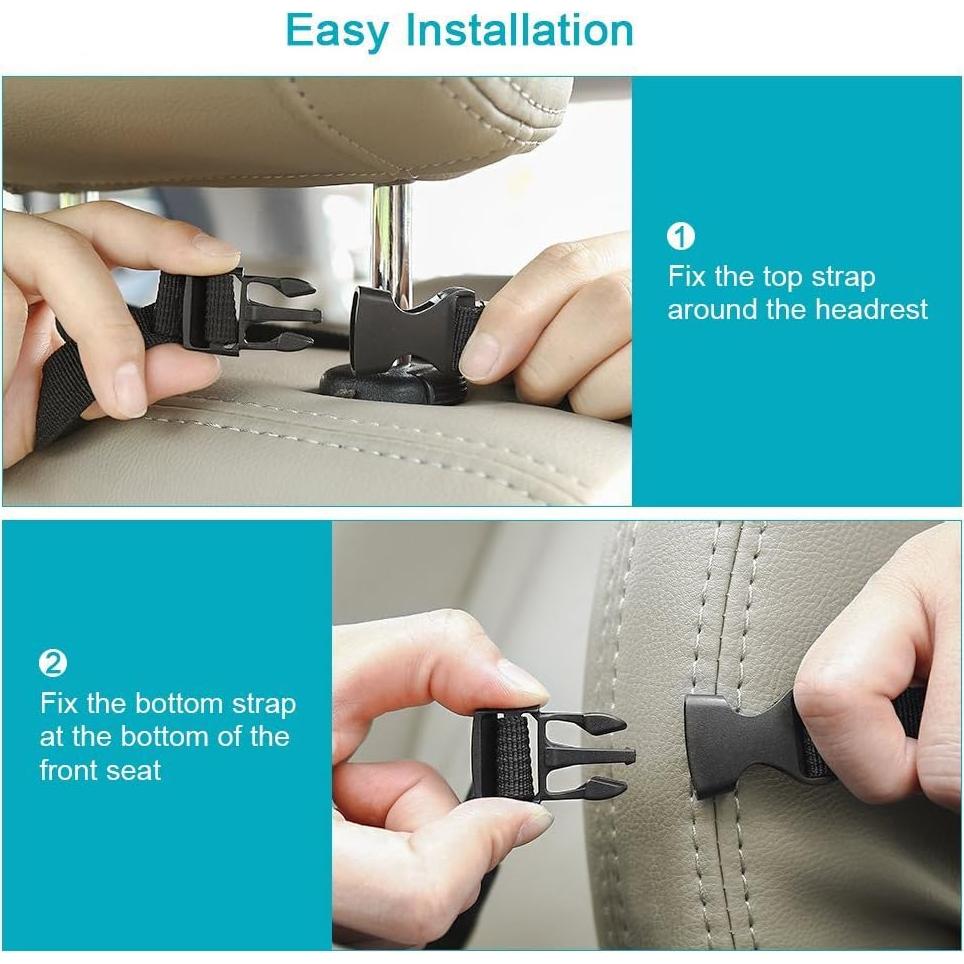 Easy Installation

1
Fix the top strap around the headrest

2
Fix the bottom strap at the bottom of the front seat