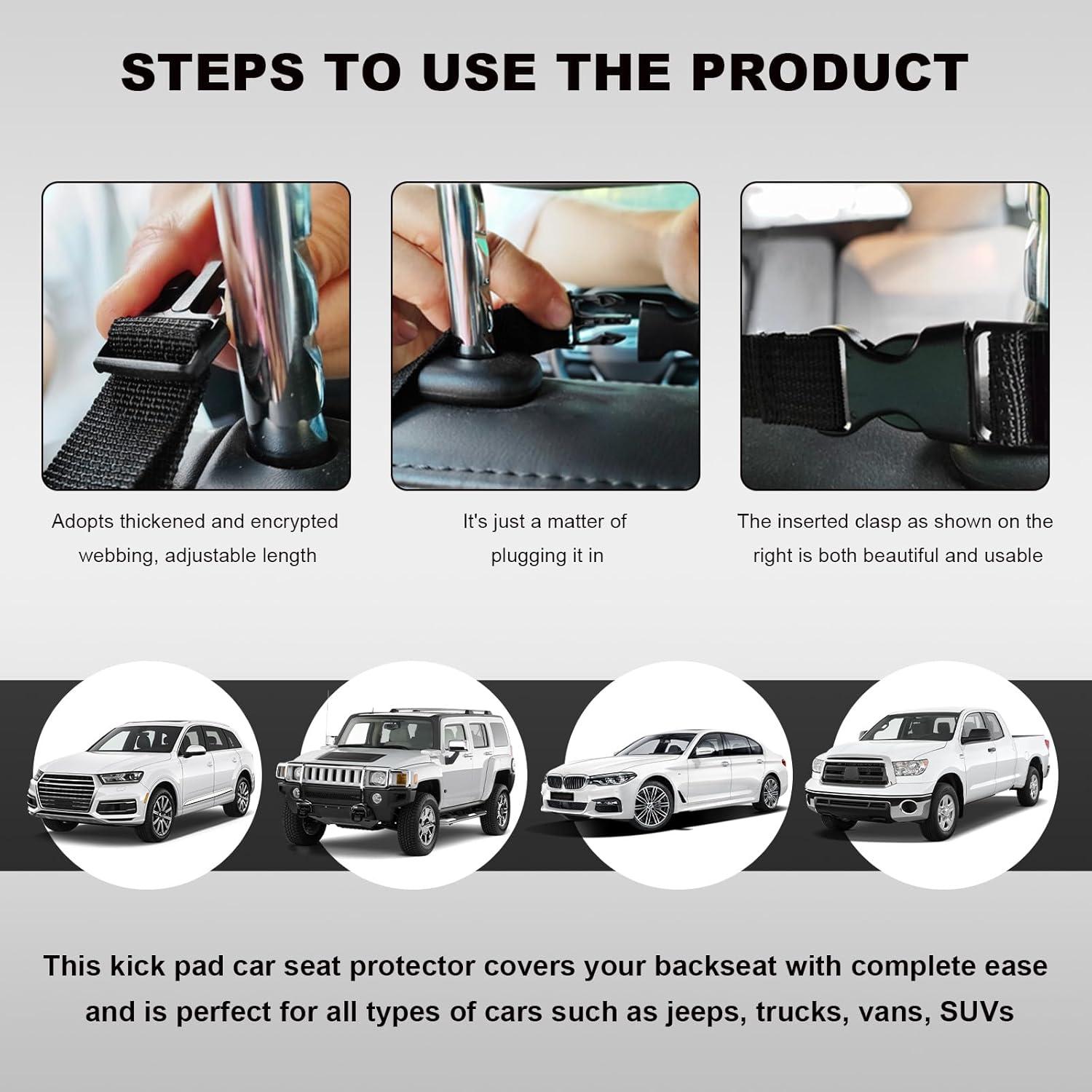 STEPS TO USE THE PRODUCT

Adopts thickened and encrypted webbing, adjustable length

It's just a matter of plugging it in

The inserted clasp as shown on the right is both beautiful and usable

This kick pad car seat protector covers your backseat with complete ease and is perfect for all types of cars such as jeeps, trucks, vans, SUVs