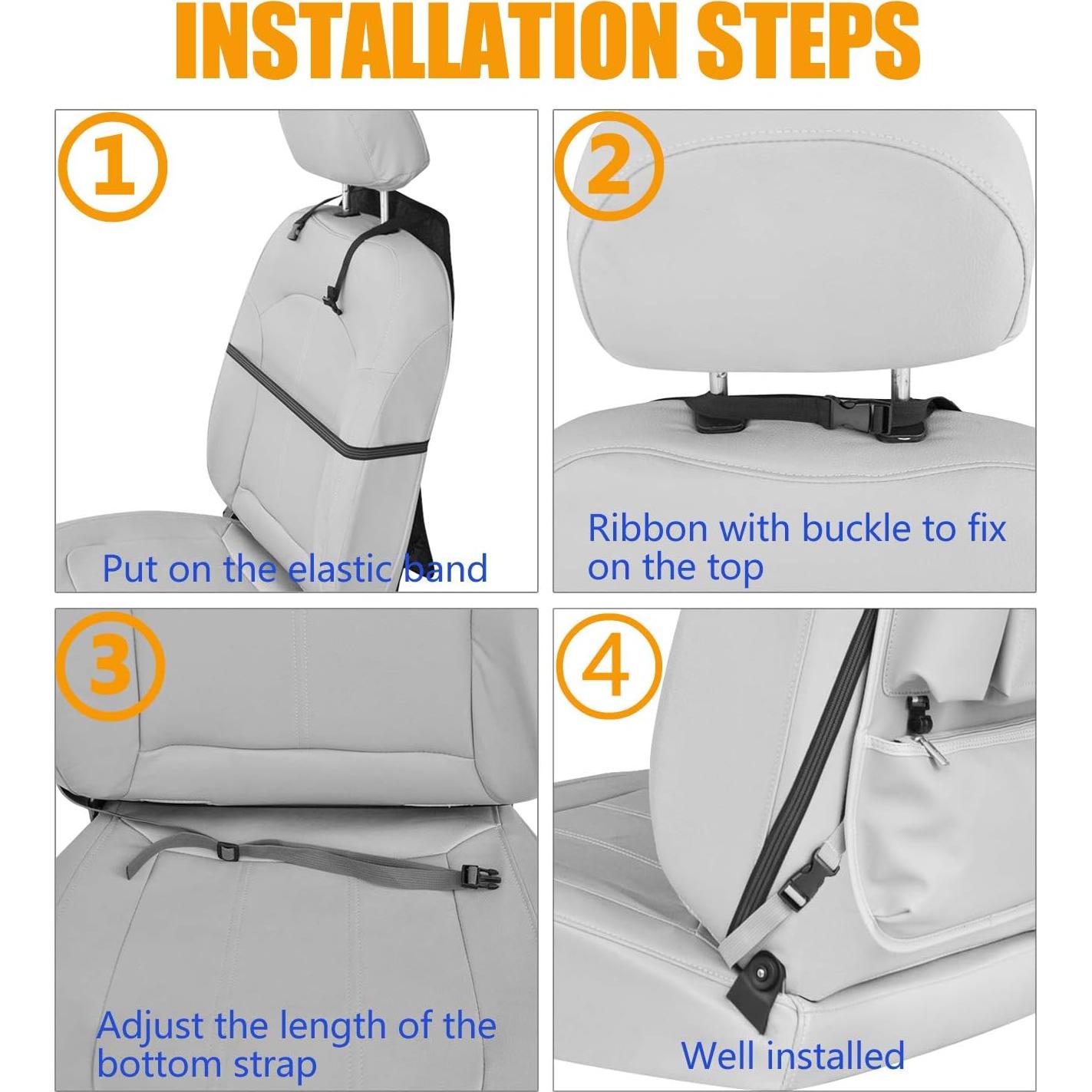 INSTALLATION STEPS

1

Put on the elastic band

2

Ribbon with buckle to fix on the top

3

Adjust the length of the bottom strap

4

Well installed