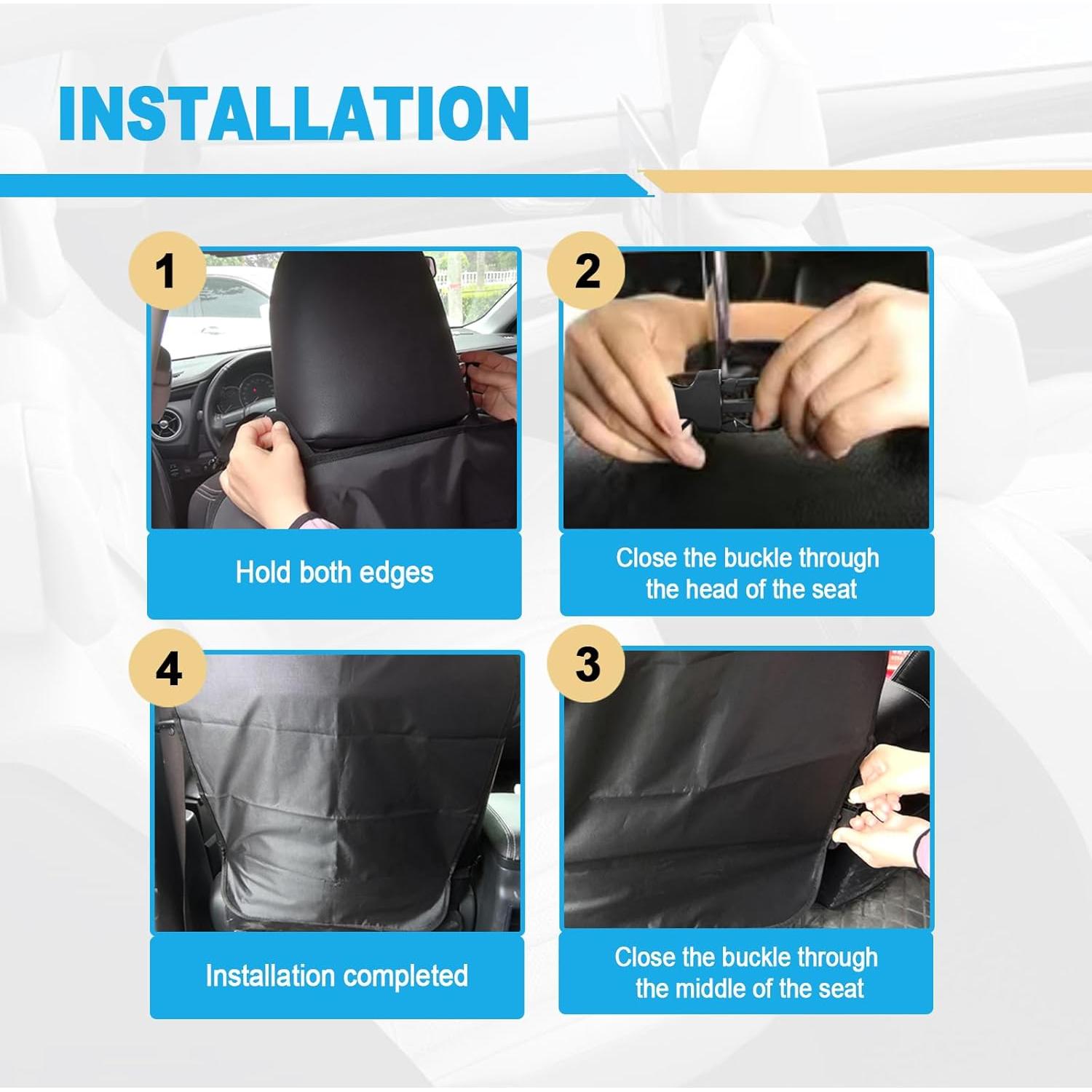 INSTALLATION

1

Hold both edges

2

Close the buckle through the head of the seat

4

Installation completed

3

Close the buckle through the middle of the seat