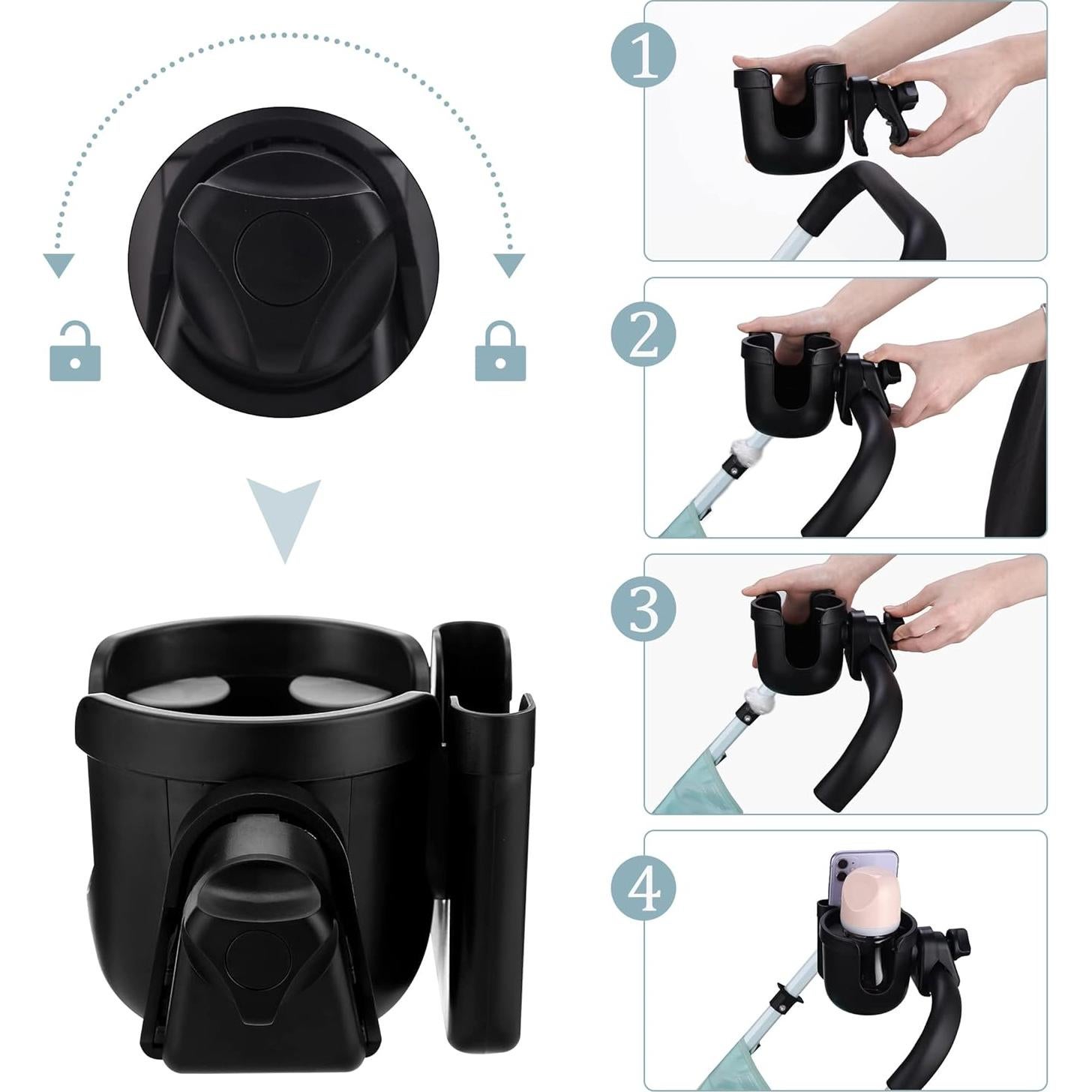 1

2

3

4