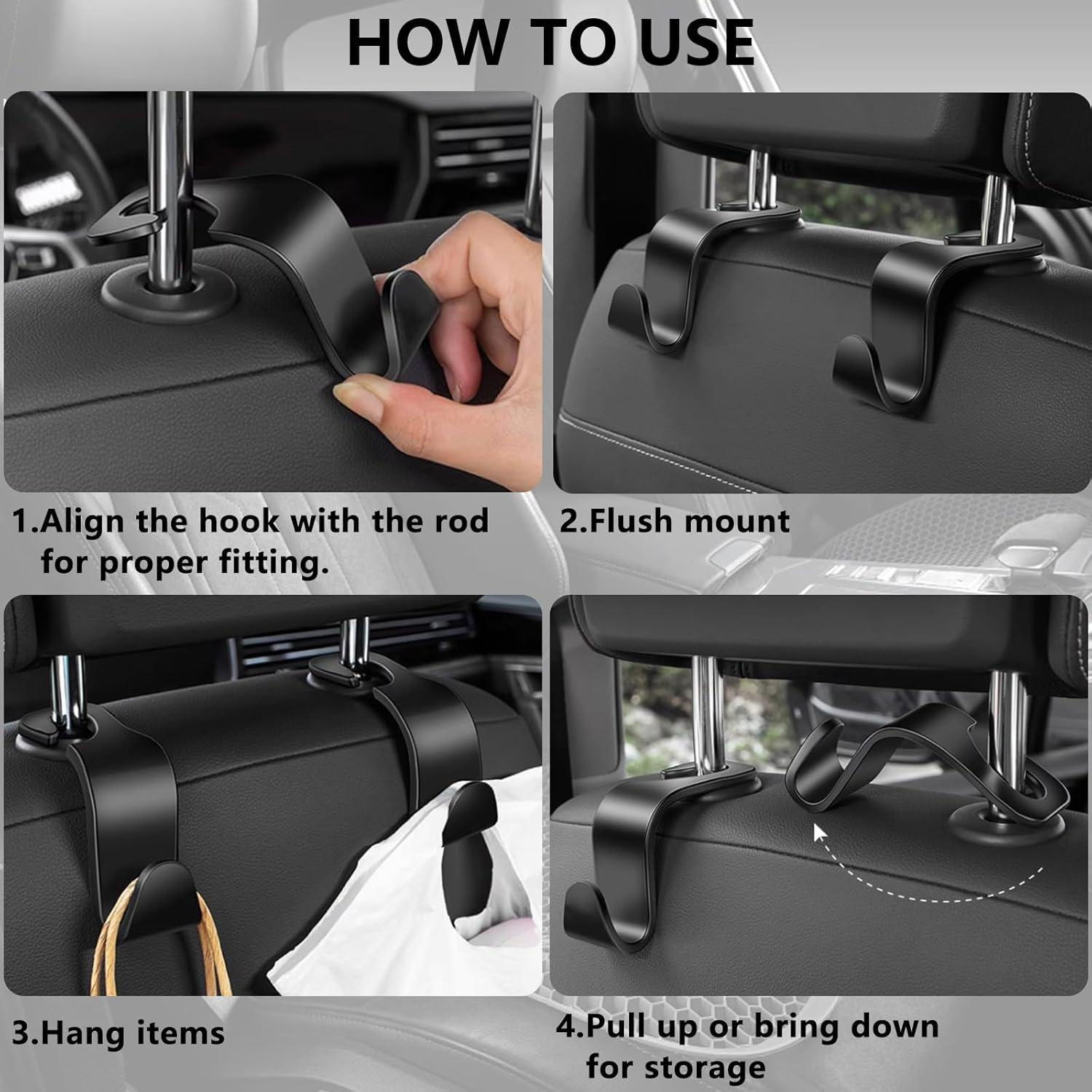 HOW TO USE

1.Align the hook with the rod for proper fitting.

2.Flush mount

3.Hang items

4.Pull up or bring down for storage