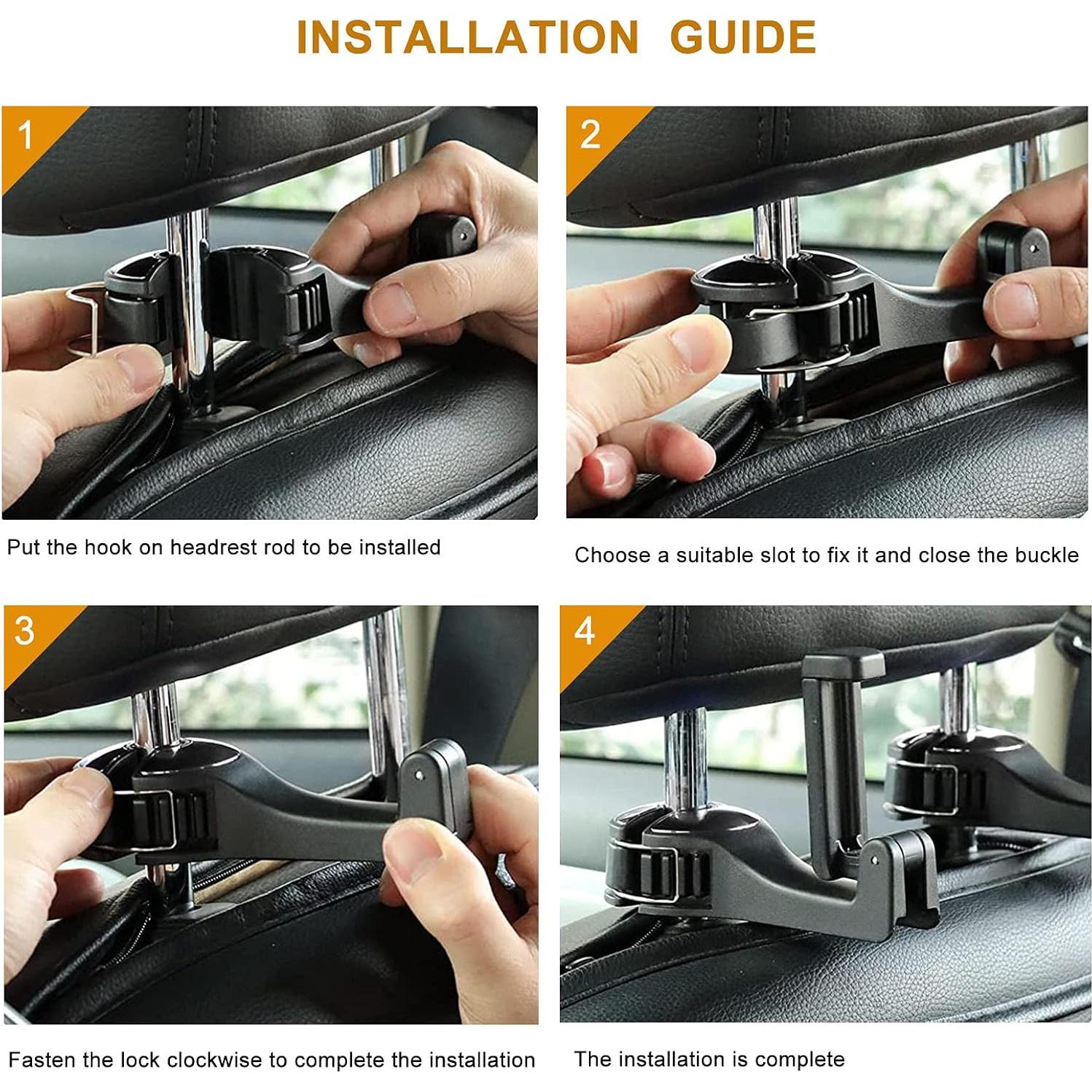 INSTALLATION GUIDE

1

Put the hook on headrest rod to be installed

2

Choose a suitable slot to fix it and close the buckle

3

Fasten the lock clockwise to complete the installation

4

The installation is complete