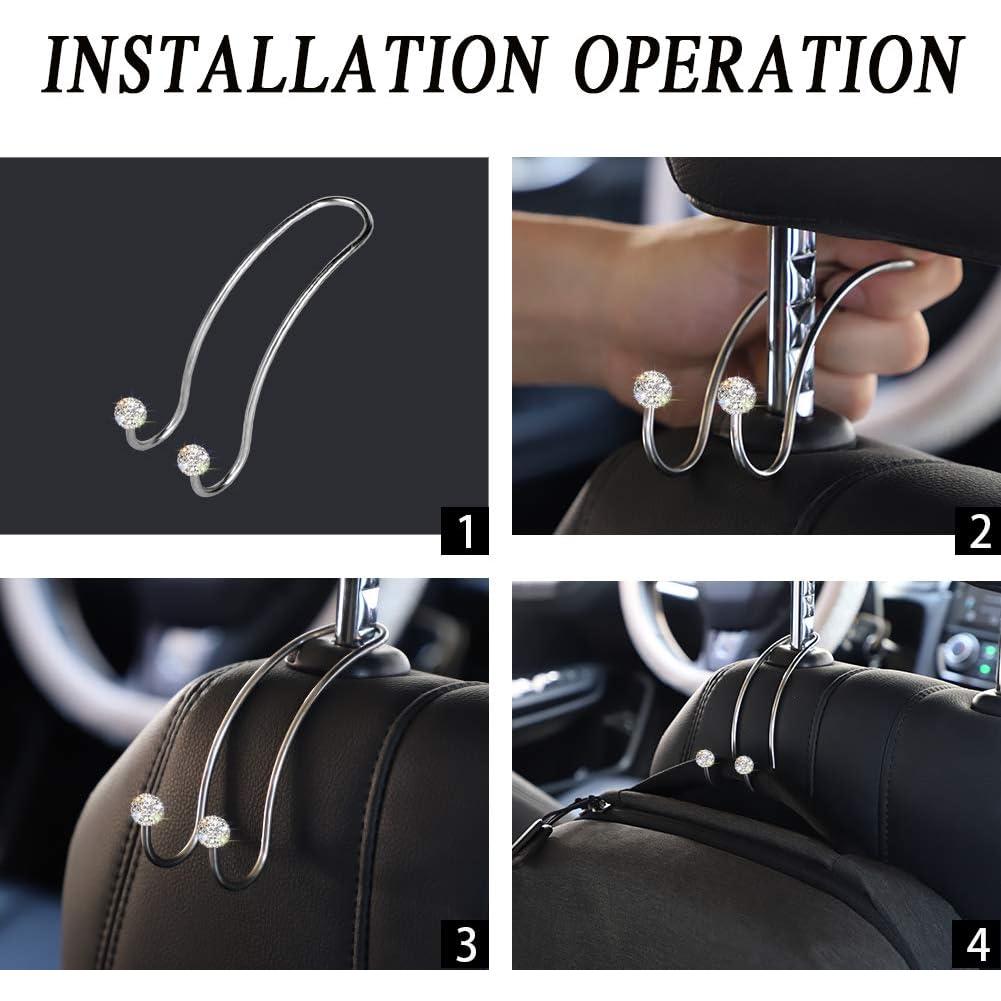 INSTALLATION OPERATION

1

2

3

4