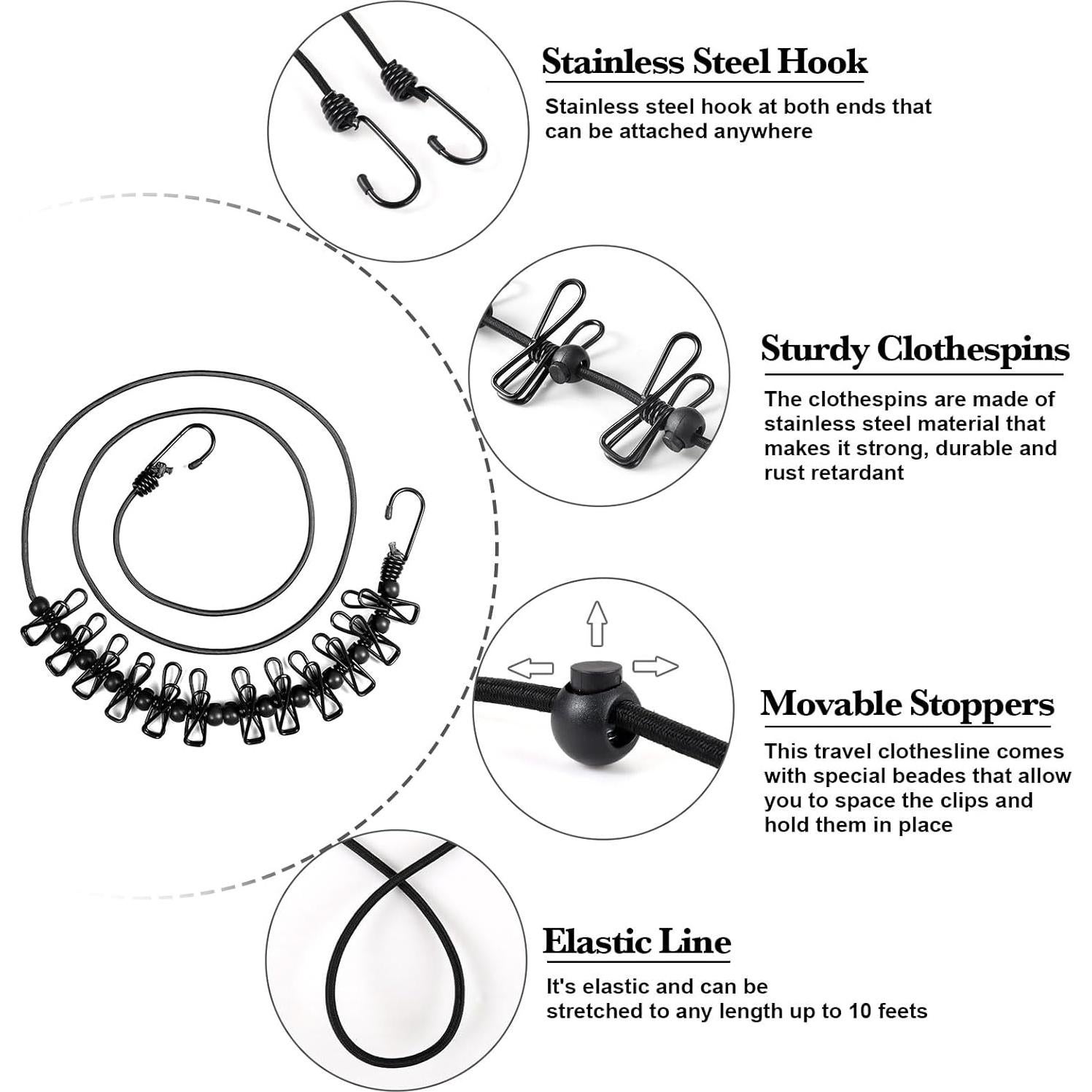 Stainless Steel Hook

Stainless steel hook at both ends that can be attached anywhere

Sturdy Clothespins

The clothespins are made of stainless steel material that makes it strong, durable and rust retardant

Movable Stoppers

This travel clothesline comes with special beades that allow you to space the clips and hold them in place

Elastic Line

It's elastic and can be stretched to any length up to 10 feets