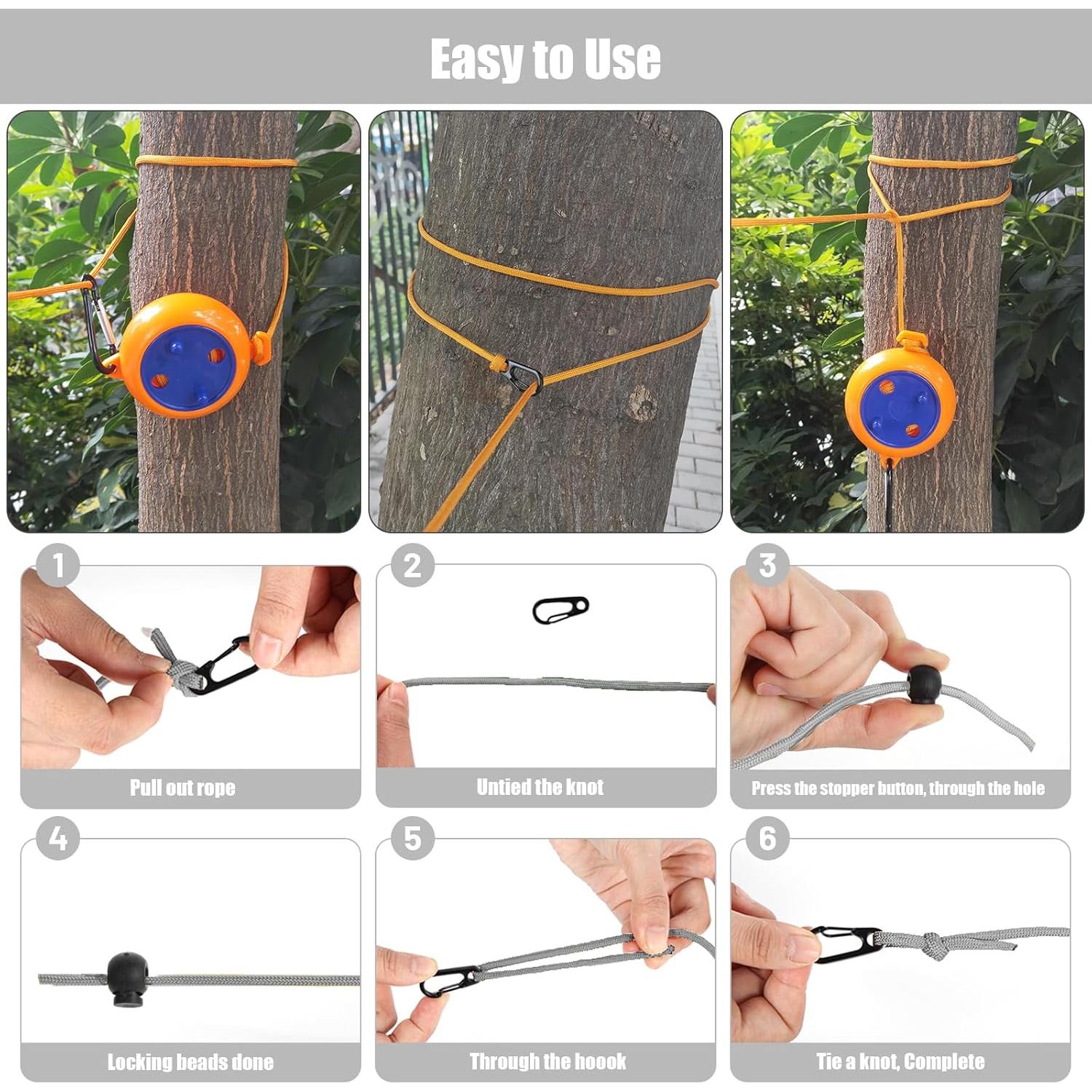 Easy to Use

1

Pull out rope

2

Untied the knot

3

Press the stopper button, through the hole

4

Locking beads done

5

Through the hoook

6

Tie a knot, Complete