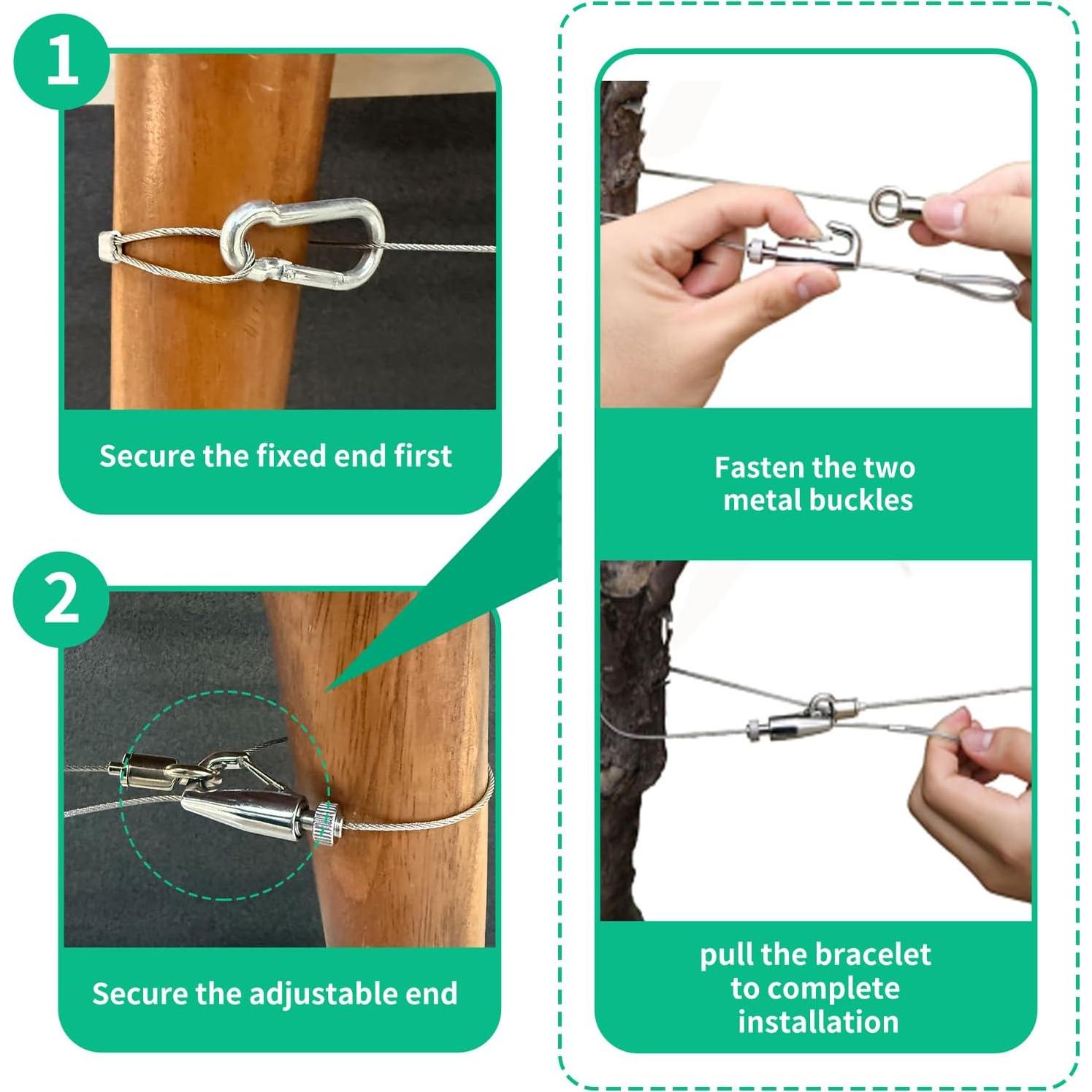 1

Secure the fixed end first

2

Secure the adjustable end

Fasten the two metal buckles

pull the bracelet to complete installation