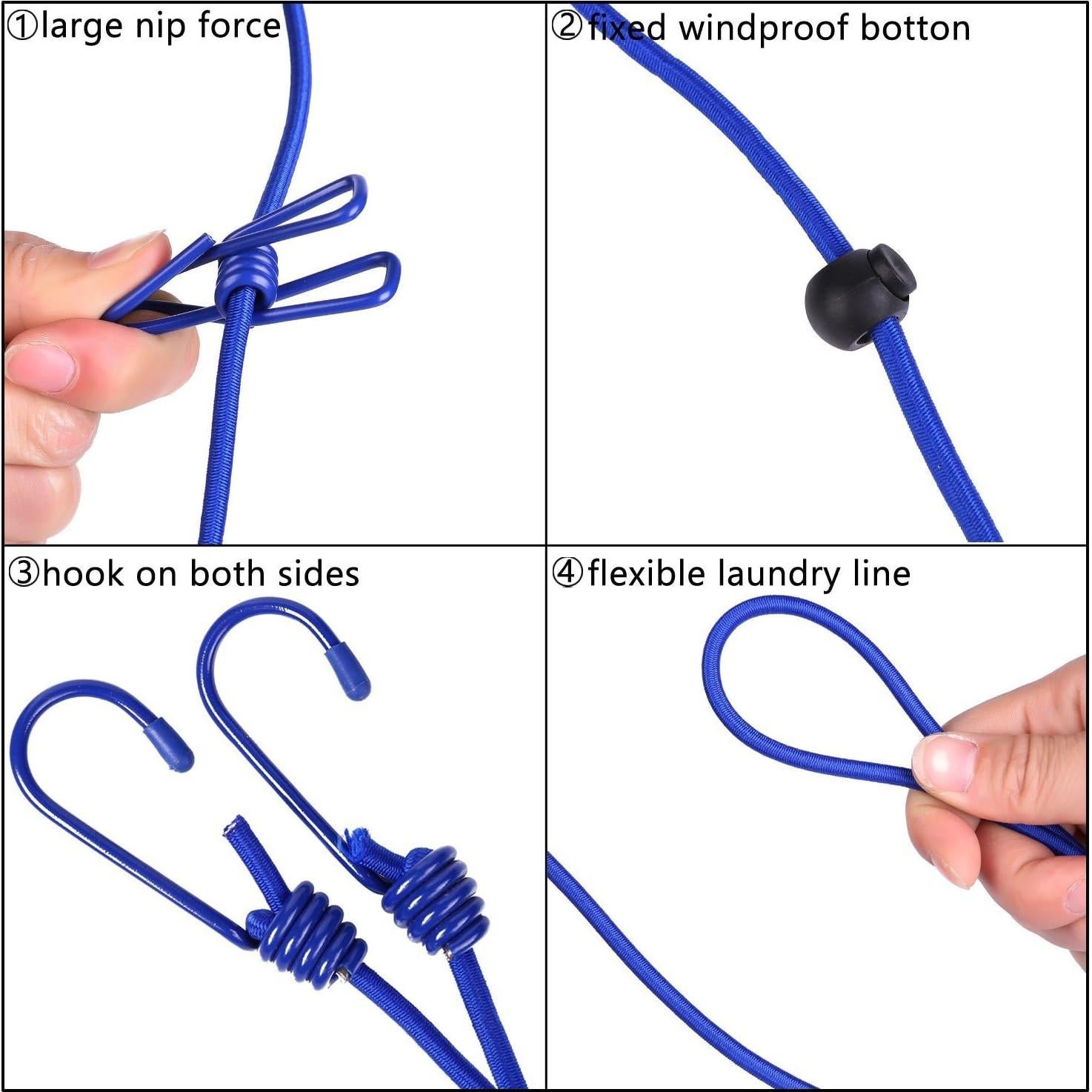 ①large nip force

②fixed windproof botton

③hook on both sides

④flexible laundry line