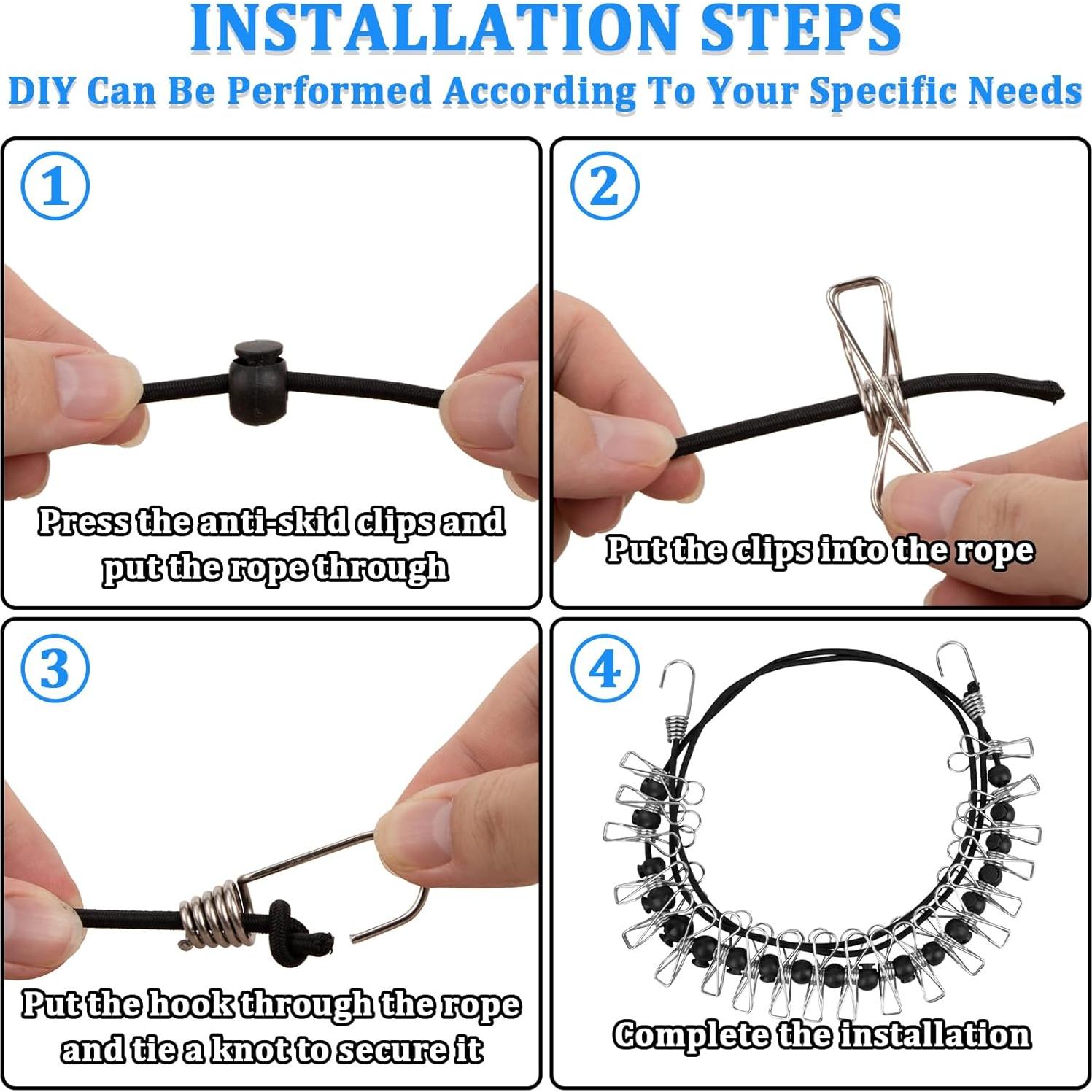 INSTALLATION STEPS
DIY Can Be Performed According To Your Specific Needs

1
Press the anti-skid clips and put the rope through

2
Put the clips into the rope

3
Put the hook through the rope and tie a knot to secure it

4
Complete the installation