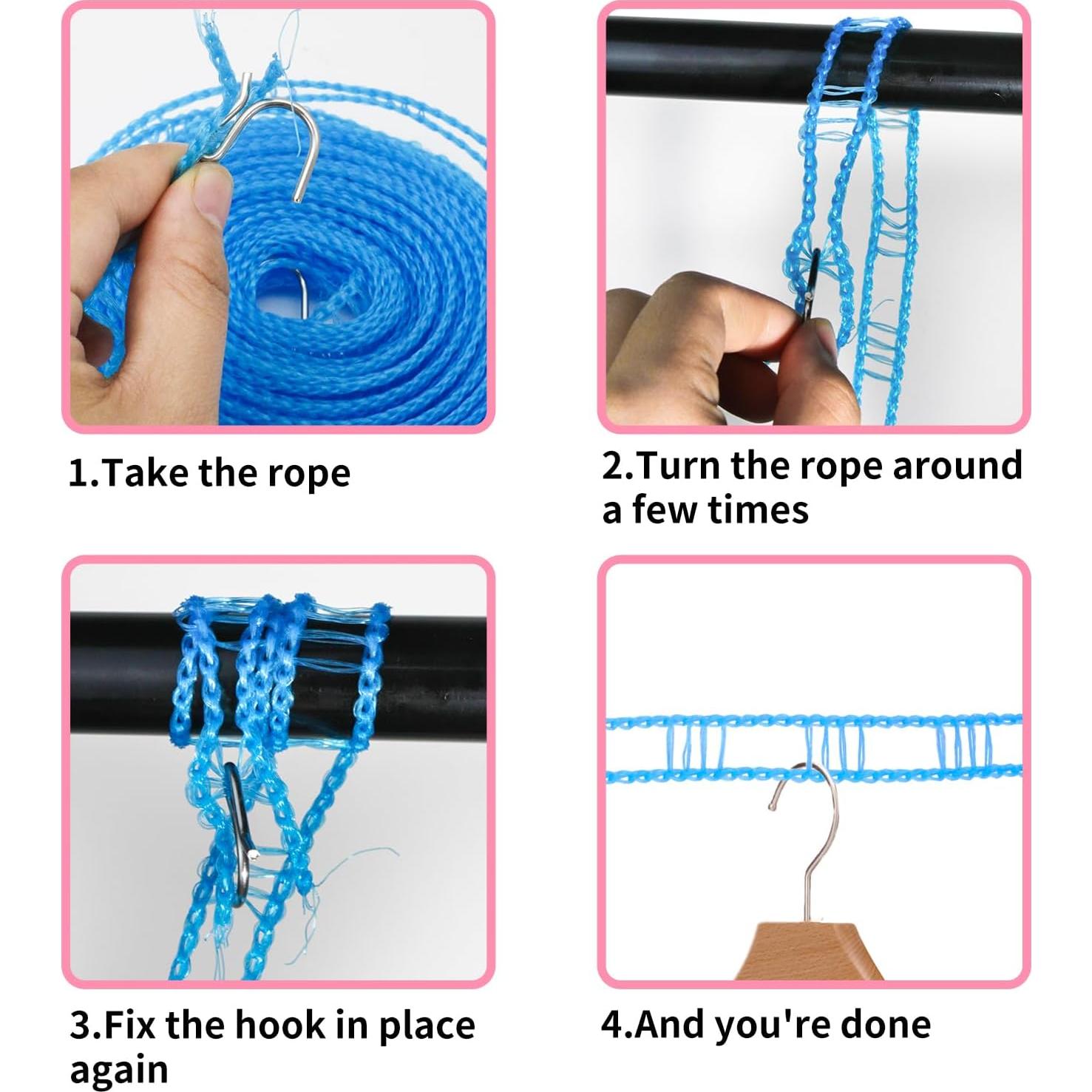 1.Take the rope

2.Turn the rope around a few times

3.Fix the hook in place again

4.And you're done