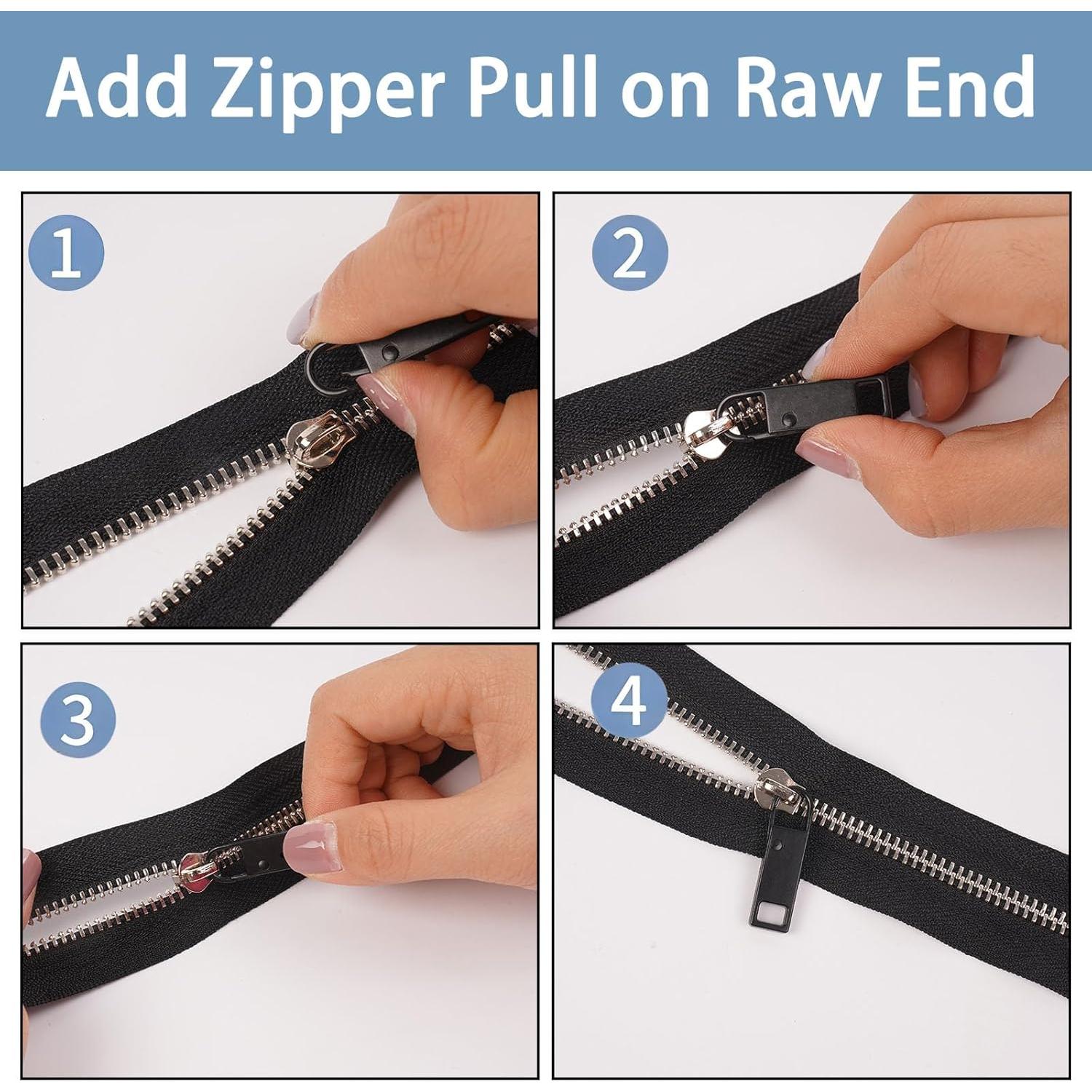 Add Zipper Pull on Raw End

1

2

3

4