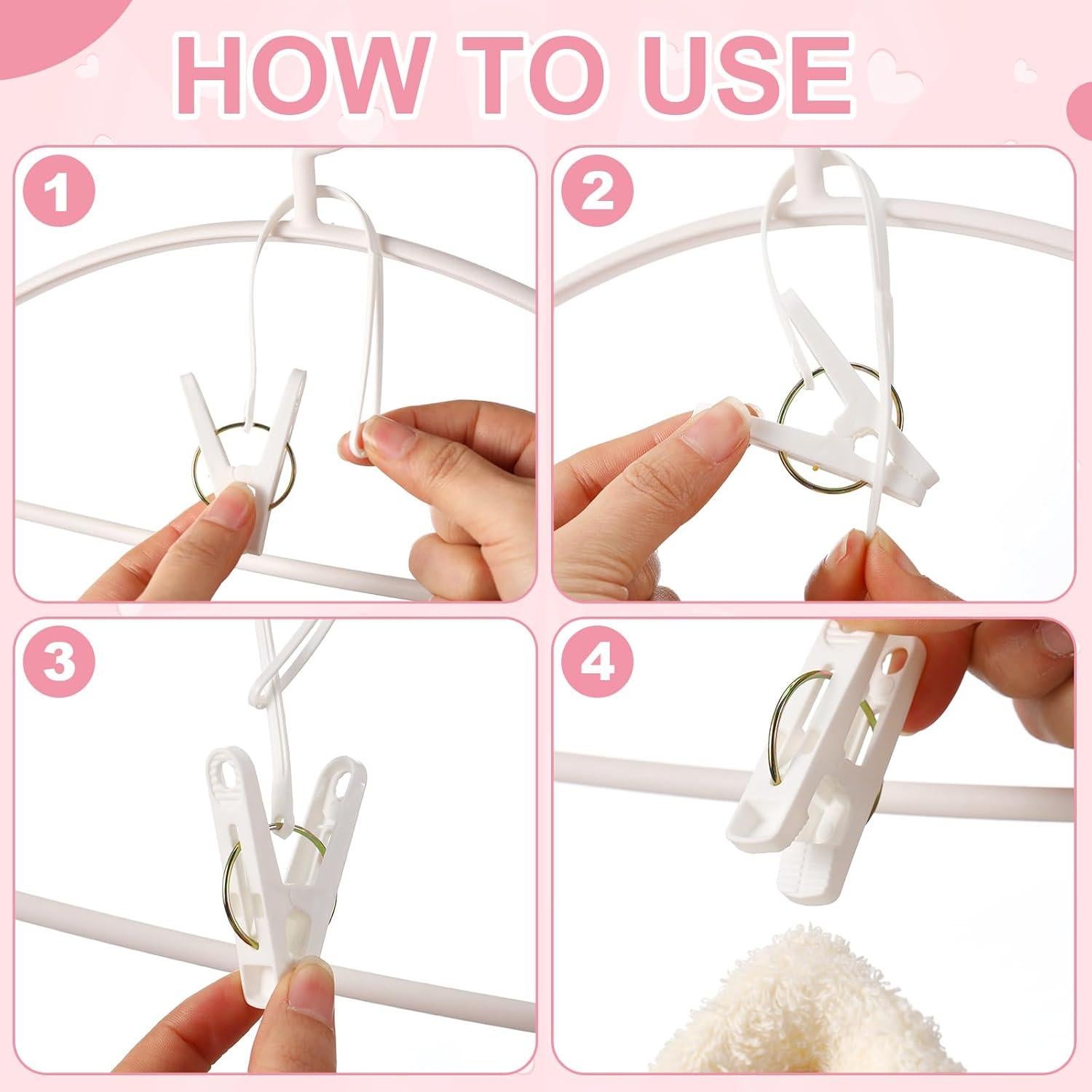 HOW TO USE

1

2

3

4