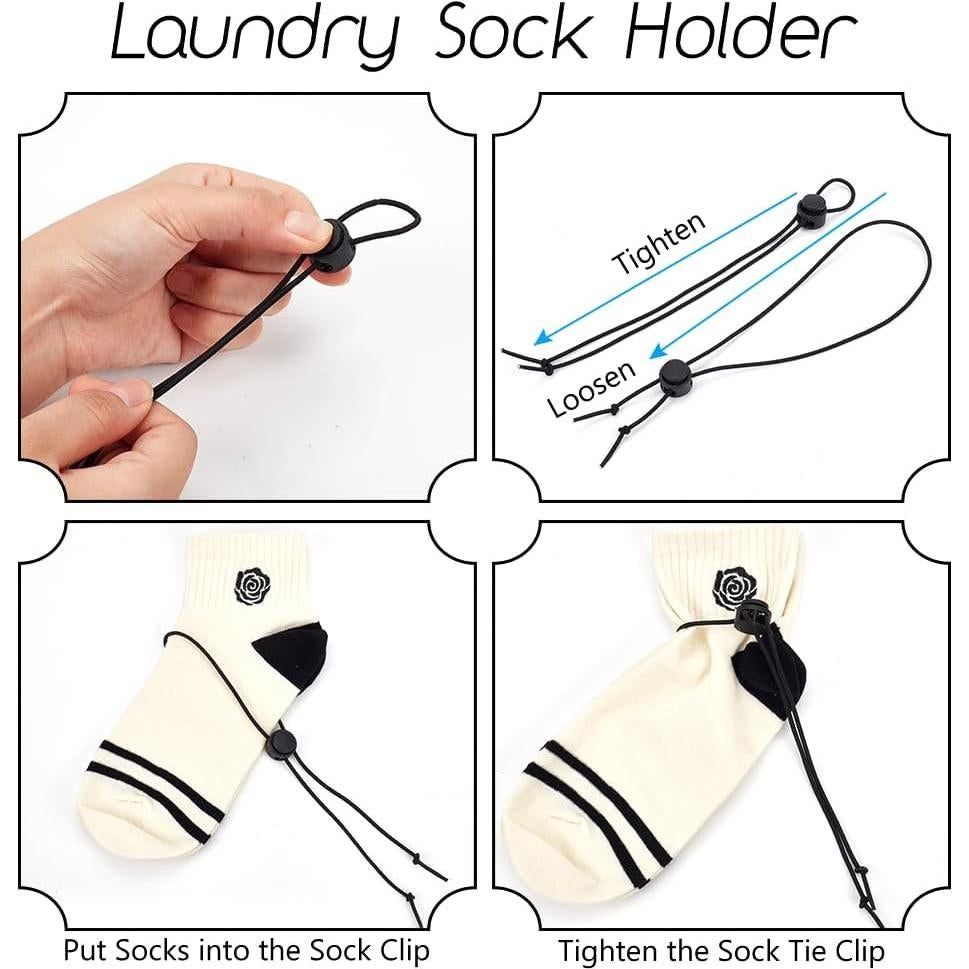 Laundry Sock Holder

Tighten

Loosen

Put Socks into the Sock Clip

Tighten the Sock Tie Clip