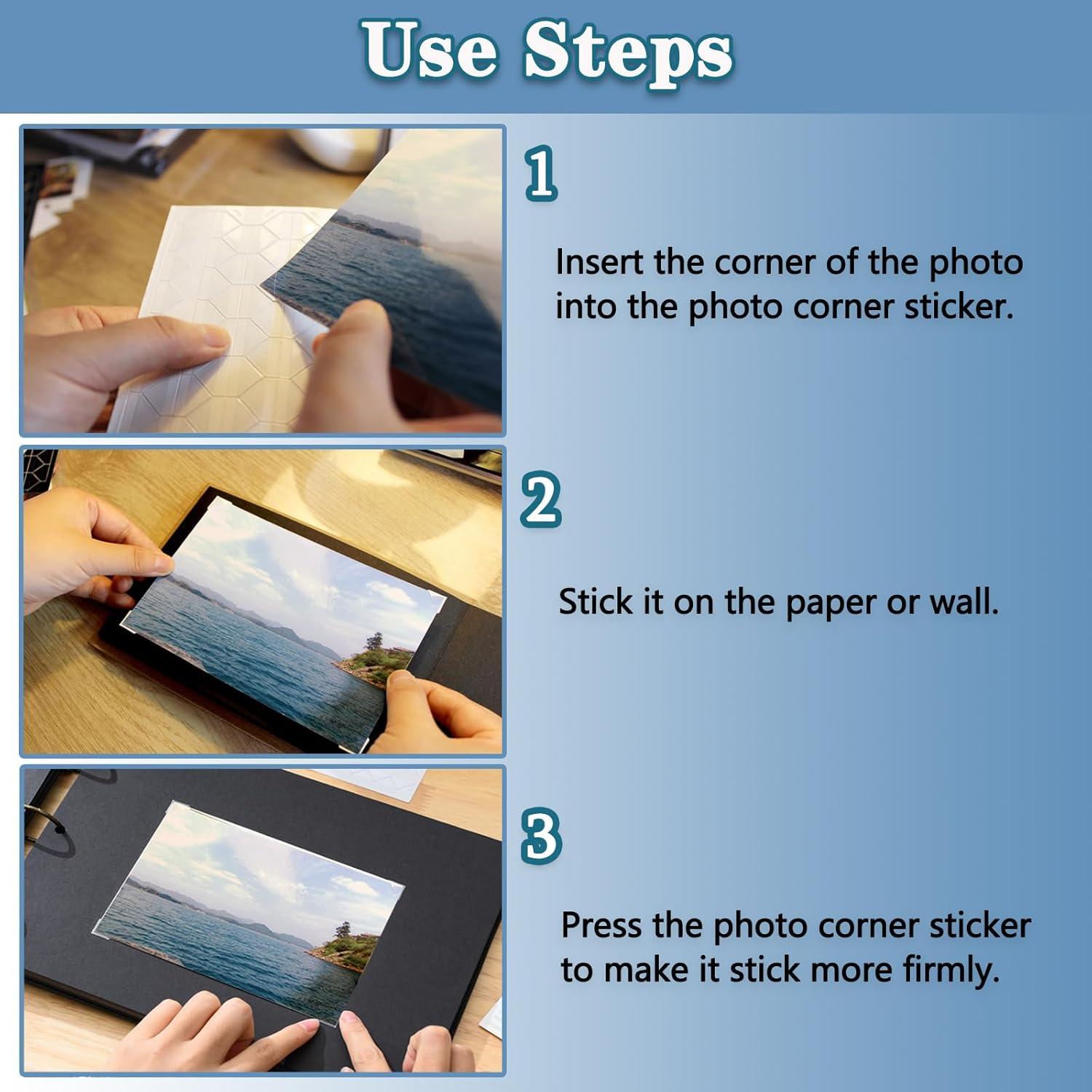 Use Steps

1

Insert the corner of the photo into the photo corner sticker.

2

Stick it on the paper or wall.

3

Press the photo corner sticker to make it stick more firmly.