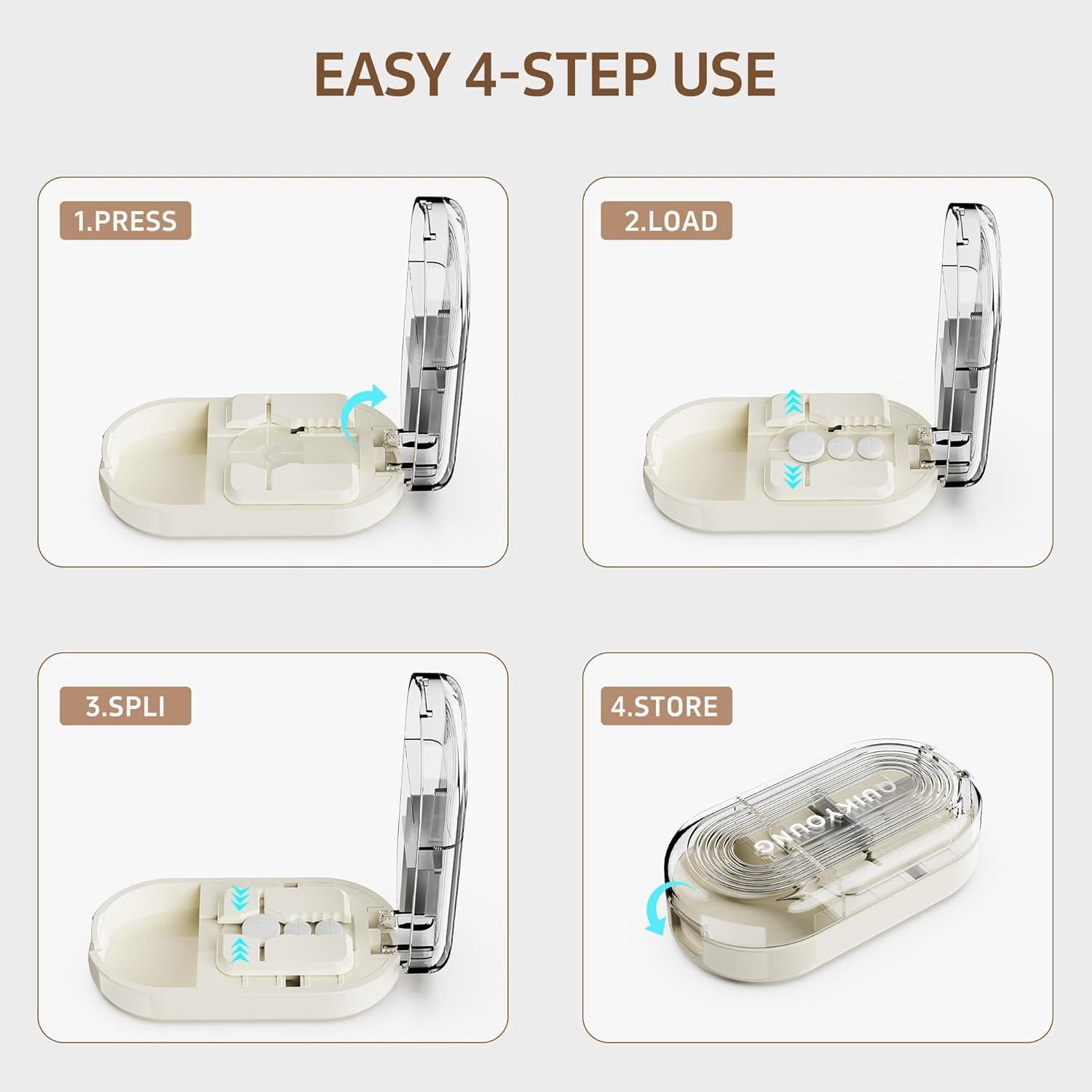 EASY 4-STEP USE

1.PRESS

2.LOAD

3.SPLI

4.STORE

QUIKYOUNG