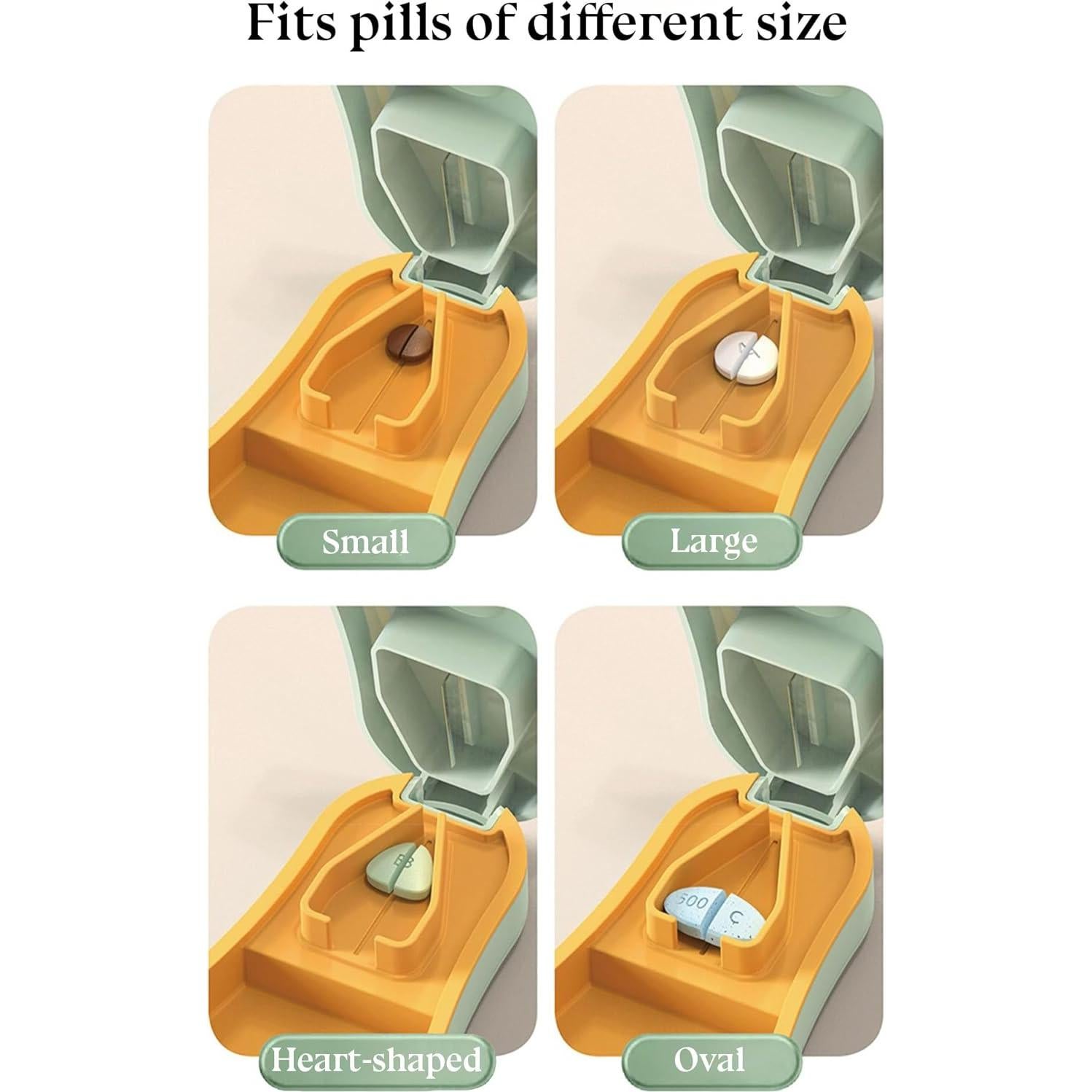 Fits pills of different size

Small

Large

BB

Heart-shaped

500 C

Oval