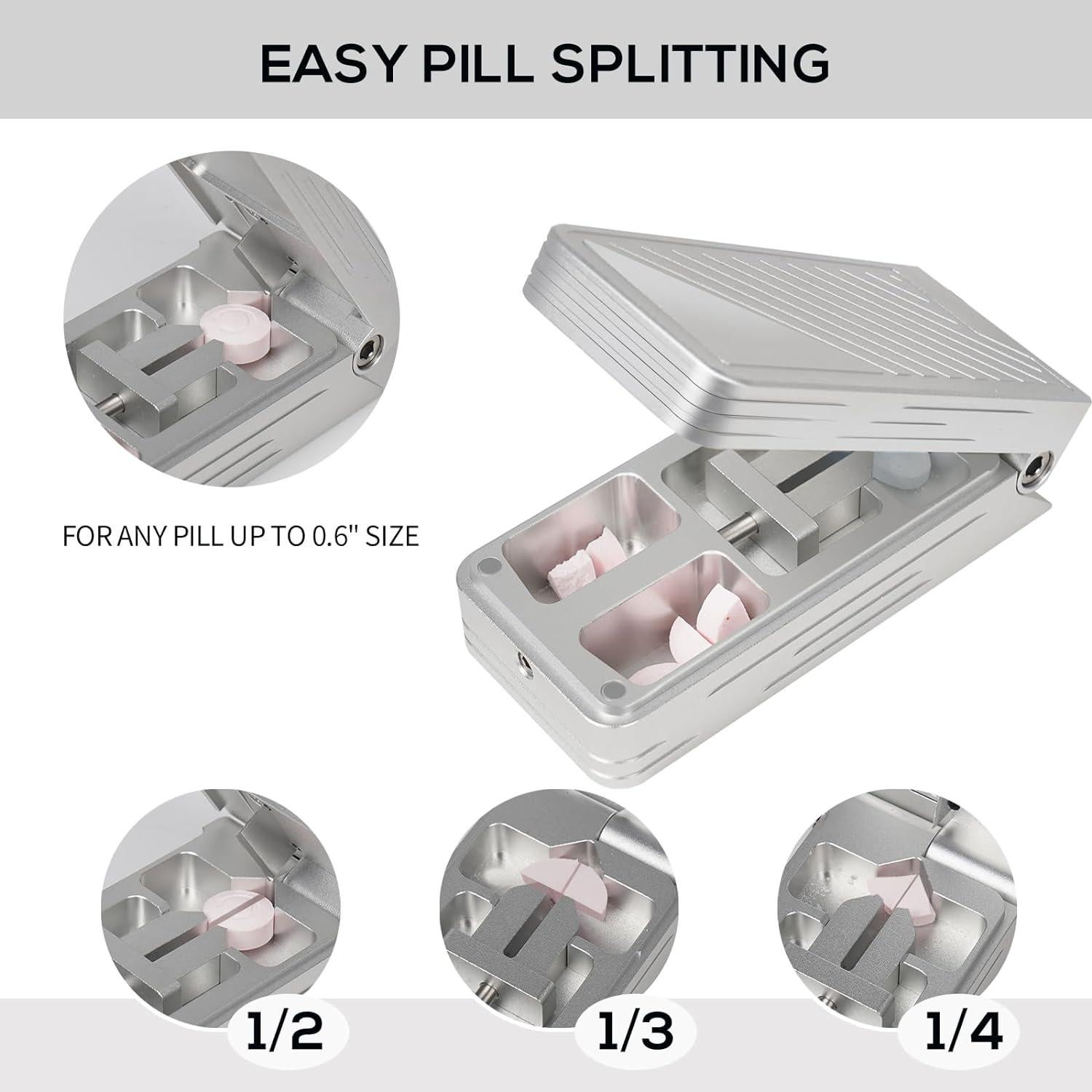 EASY PILL SPLITTING

FOR ANY PILL UP TO 0.6" SIZE

1/2

1/3

1/4