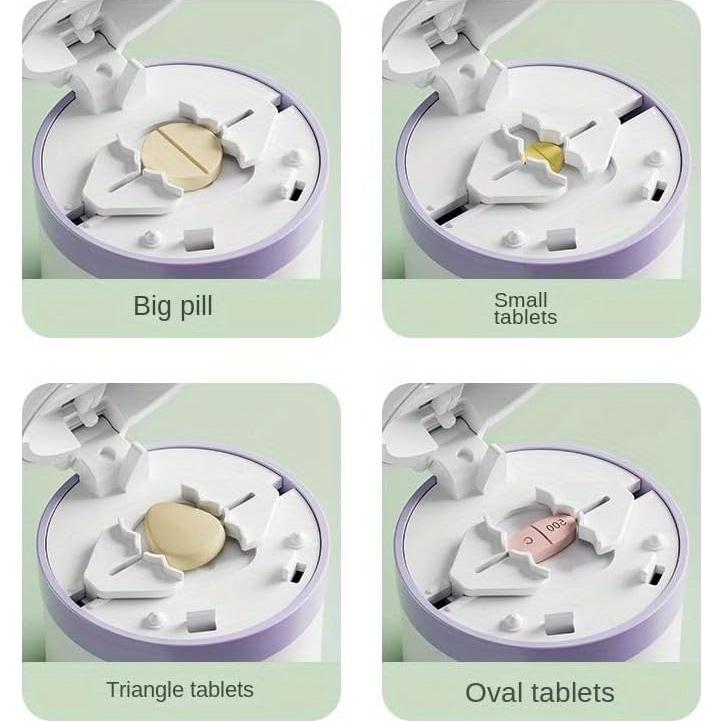 Big pill

Small tablets

Triangle tablets

C 200

Oval tablets