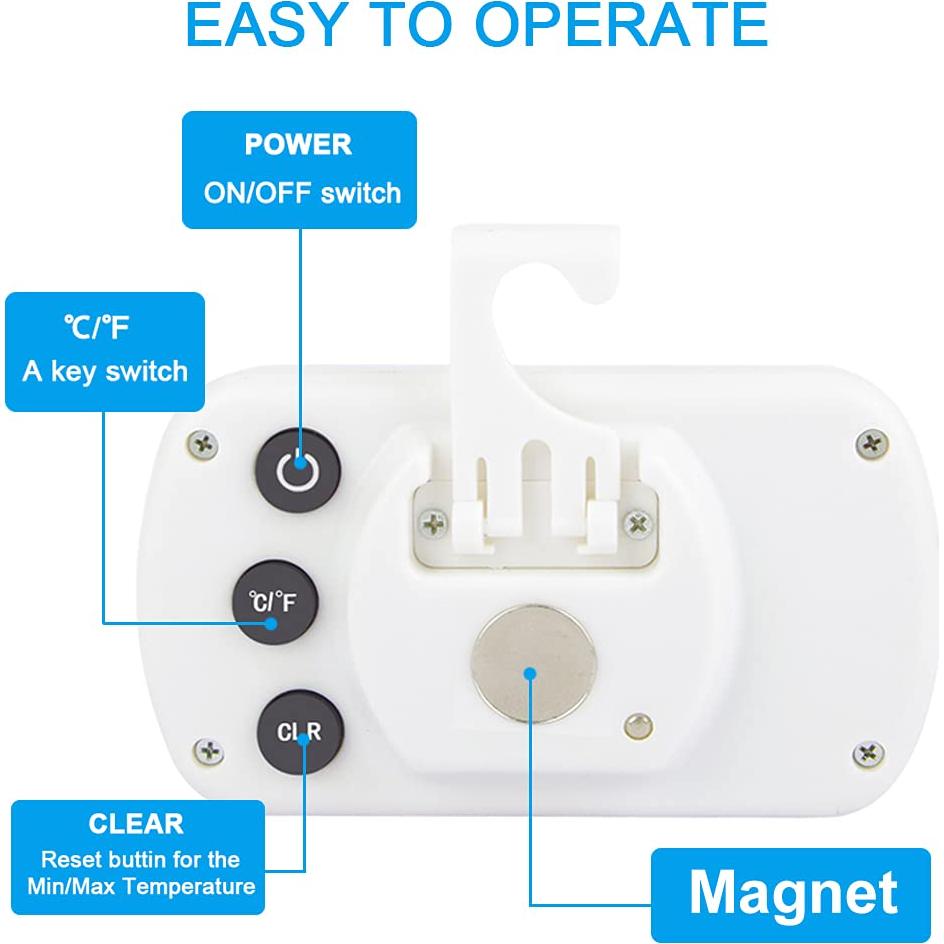 EASY TO OPERATE

POWER
ON/OFF switch

℃/℉
A key switch

℃/℉

CLR

CLEAR
Reset buttin for the Min/Max Temperature

Magnet