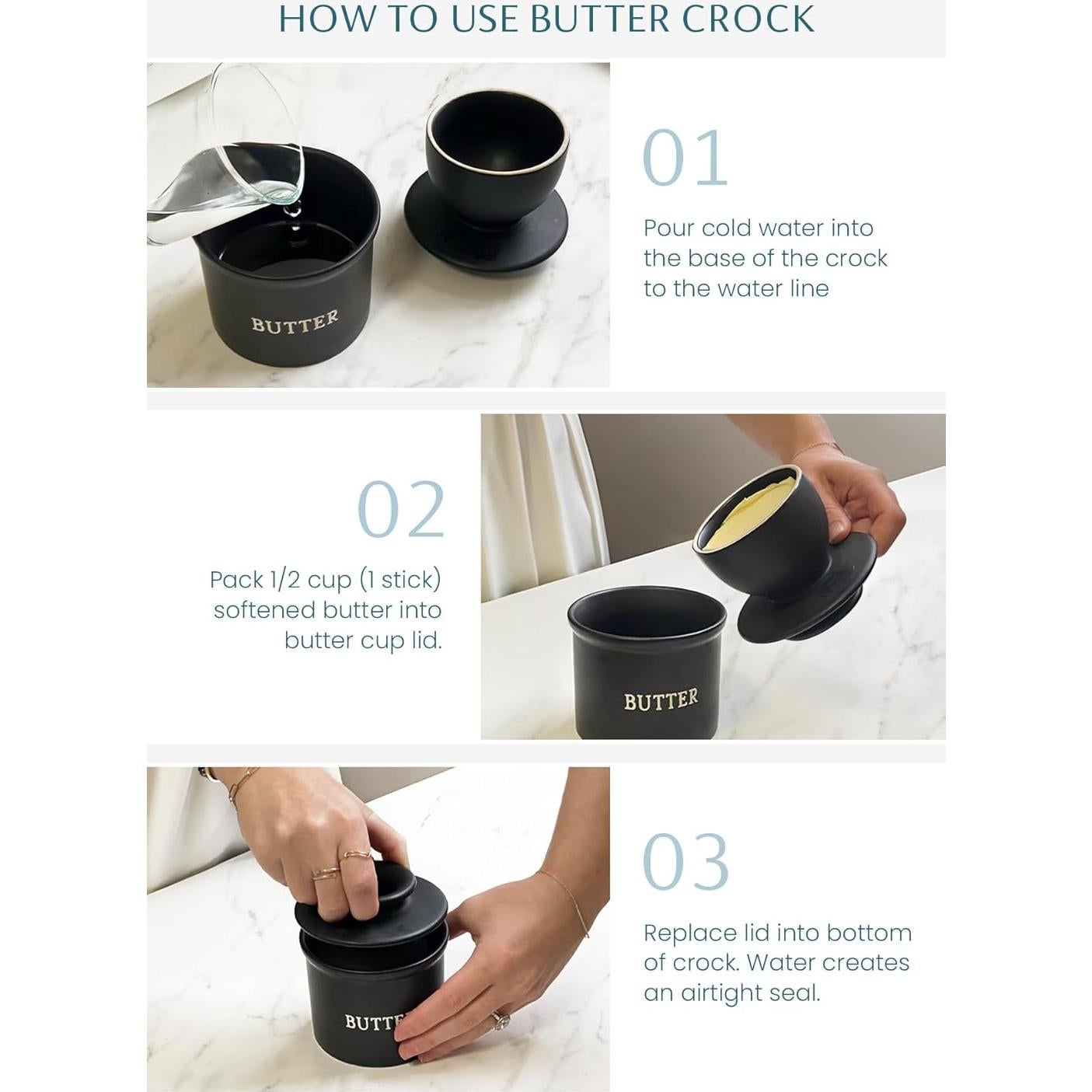 HOW TO USE BUTTER CROCK

BUTTER

01

Pour cold water into the base of the crock to the water line

02

Pack 1/2 cup (1 stick) softened butter into butter cup lid.

BUTTER

BUTT

03

Replace lid into bottom of crock. Water creates an airtight seal.