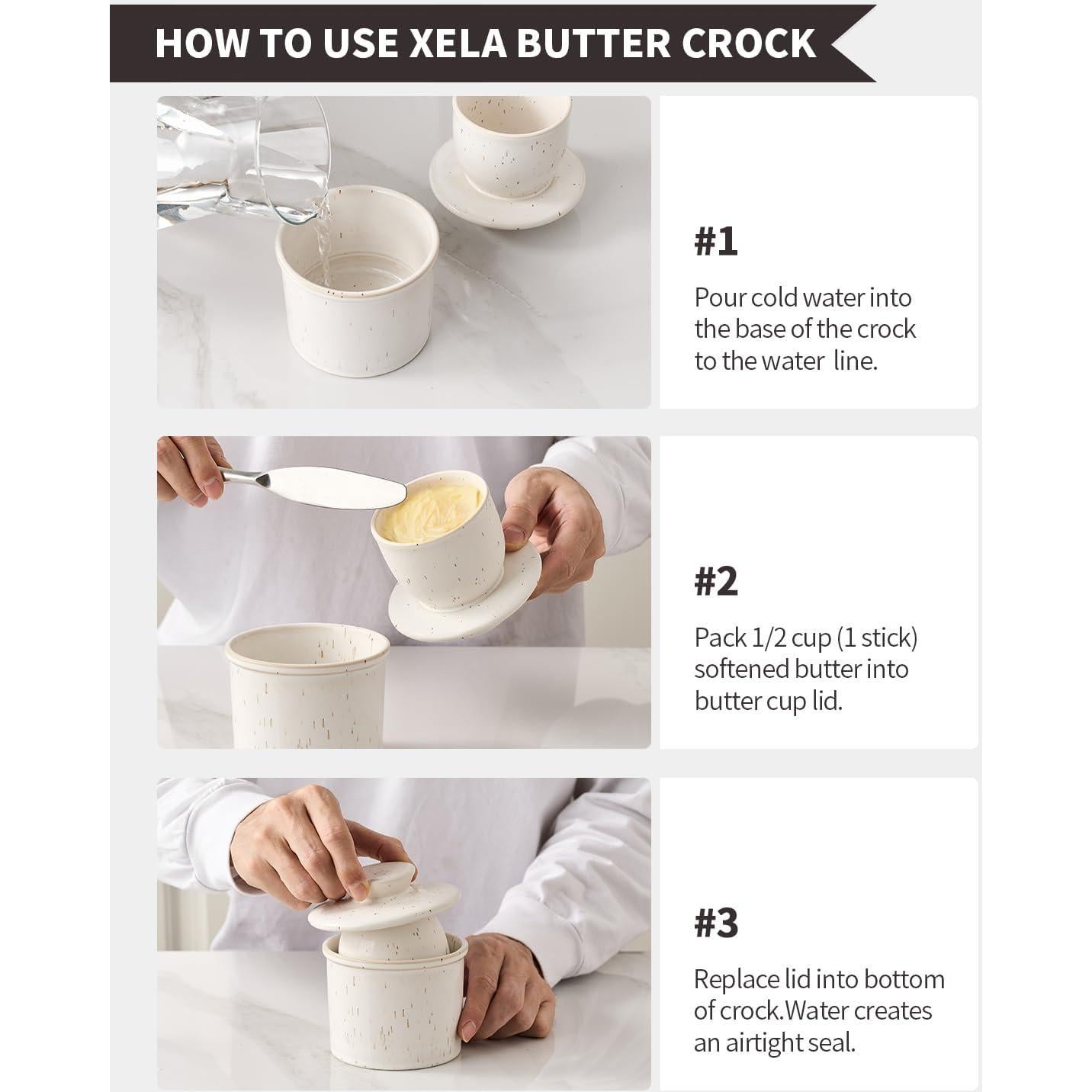 HOW TO USE XELA BUTTER CROCK

#1

Pour cold water into the base of the crock to the water line.

#2

Pack 1/2 cup (1 stick) softened butter into butter cup lid.

#3

Replace lid into bottom of crock.Water creates an airtight seal.