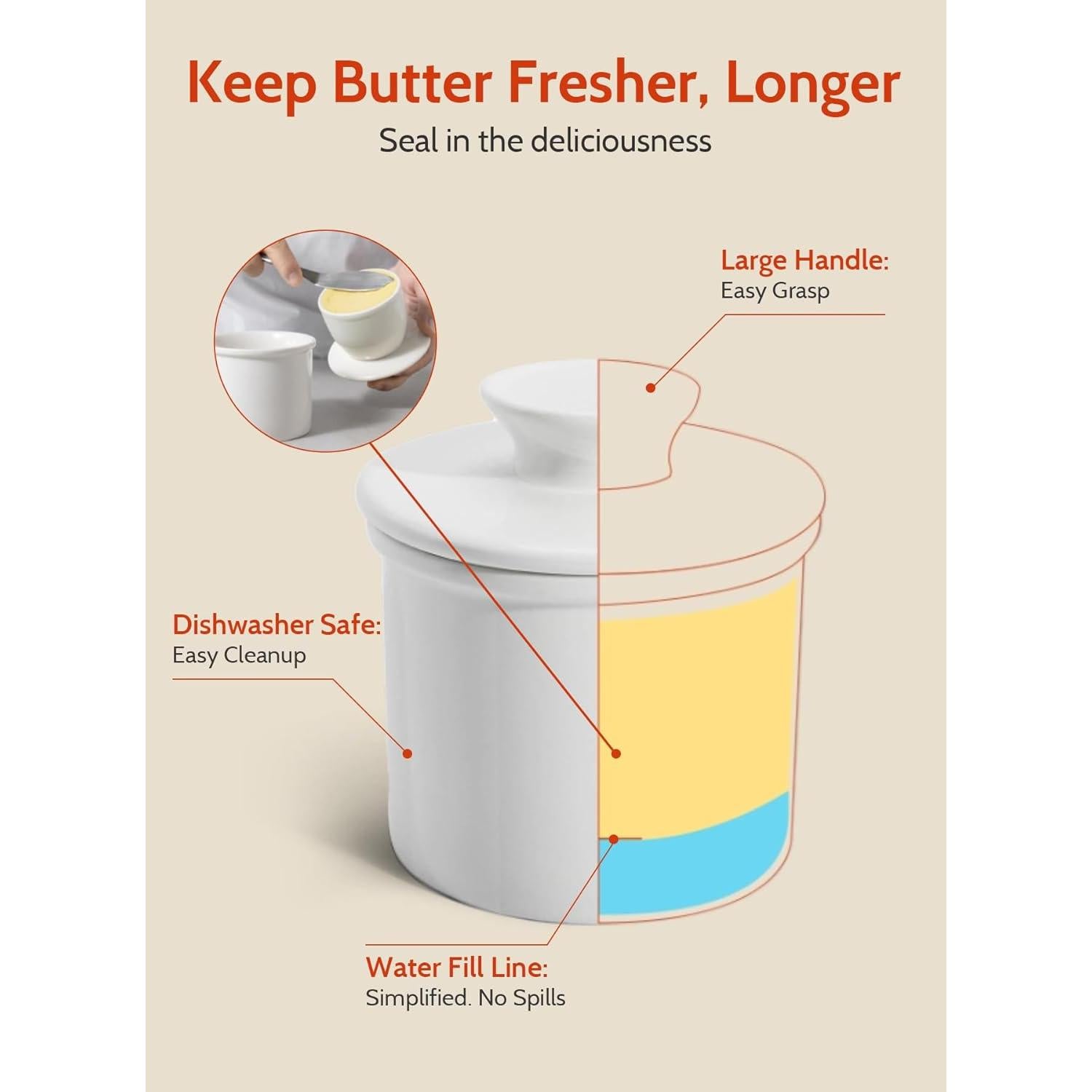 Keep Butter Fresher, Longer

Seal in the deliciousness

Large Handle:
Easy Grasp

Dishwasher Safe:
Easy Cleanup

Water Fill Line:
Simplified. No Spills