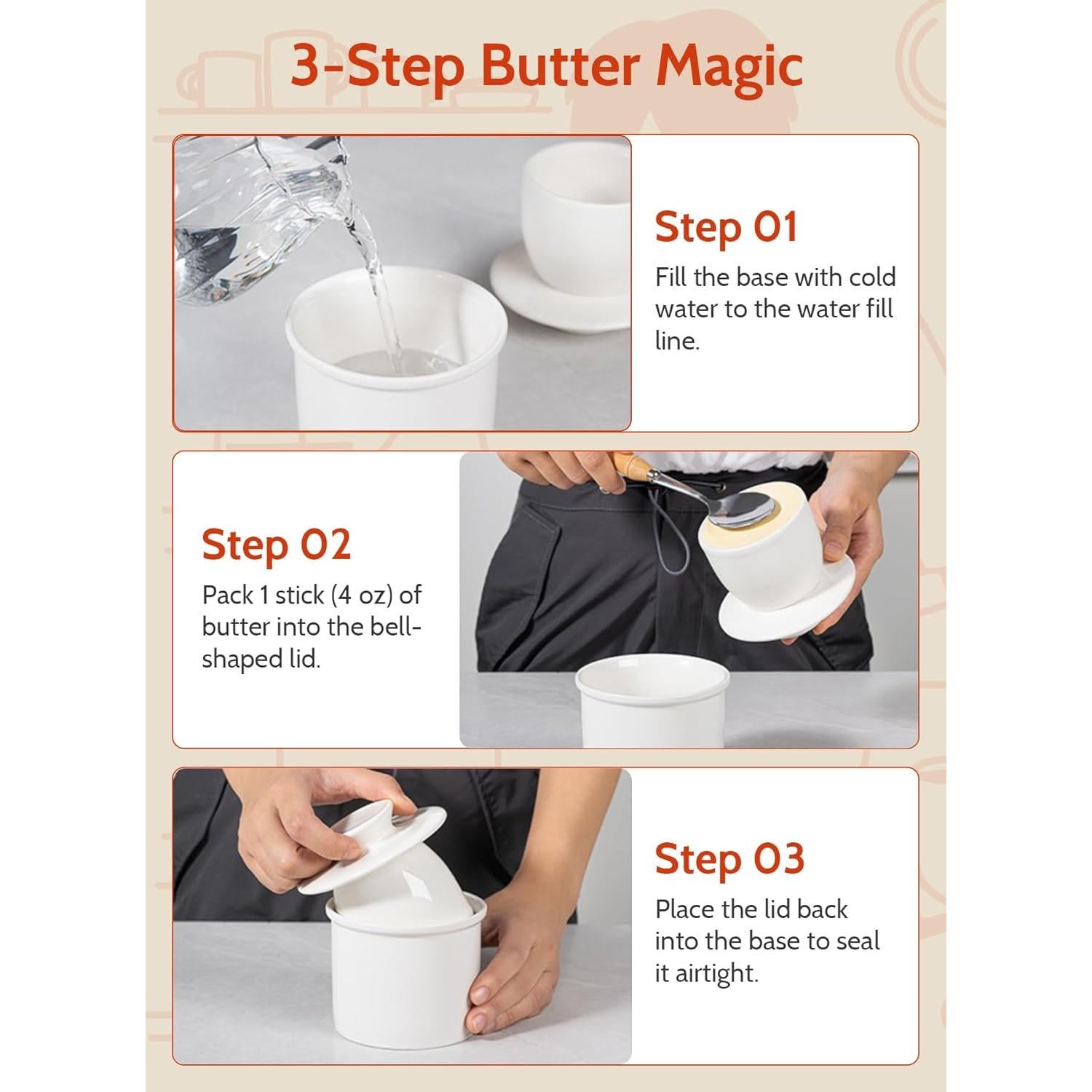 3-Step Butter Magic

Step 01
Fill the base with cold water to the water fill line.

Step 02
Pack 1 stick (4 oz) of butter into the bell-shaped lid.

Step 03
Place the lid back into the base to seal it airtight.