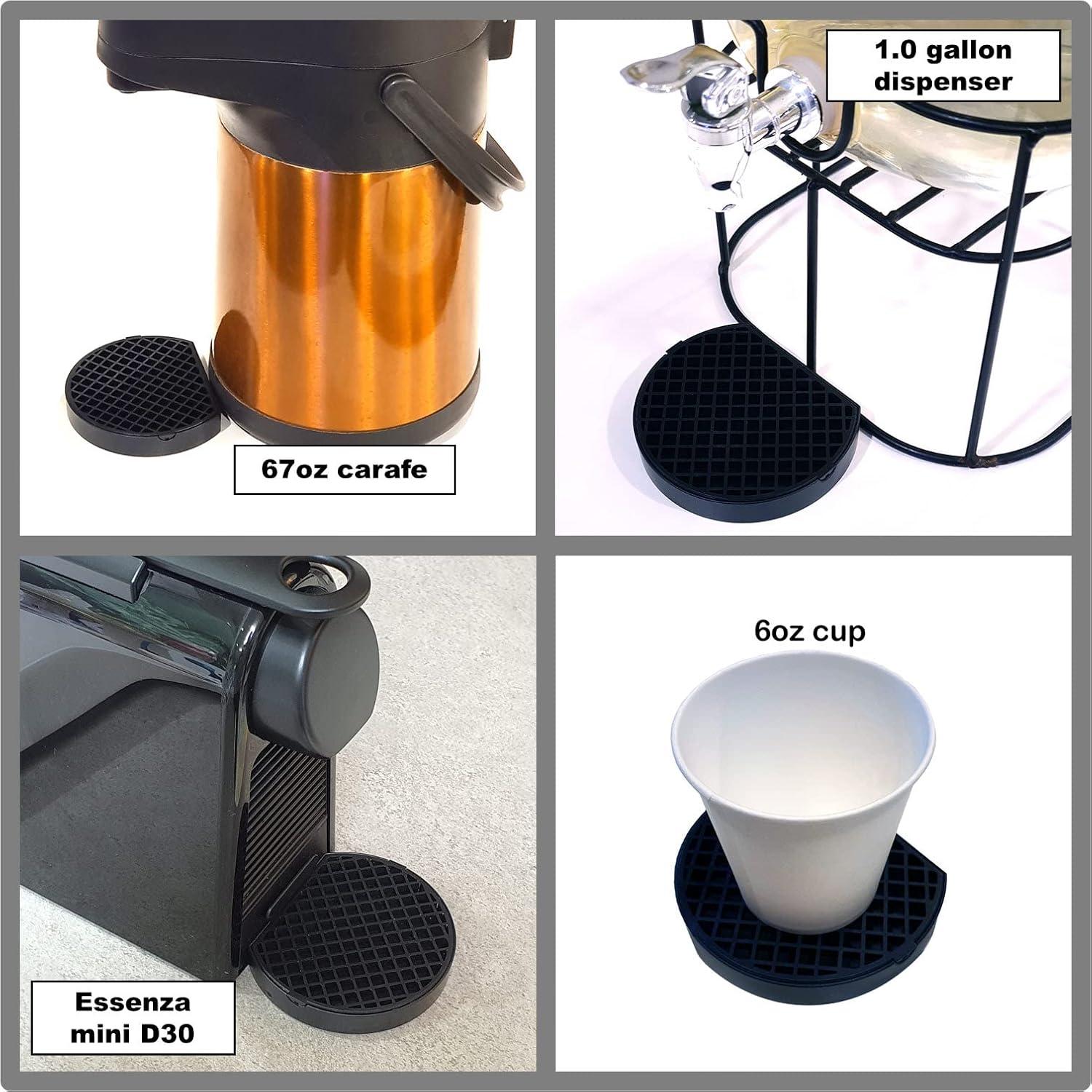 67oz carafe

1.0 gallon dispenser

Essenza mini D30

6oz cup