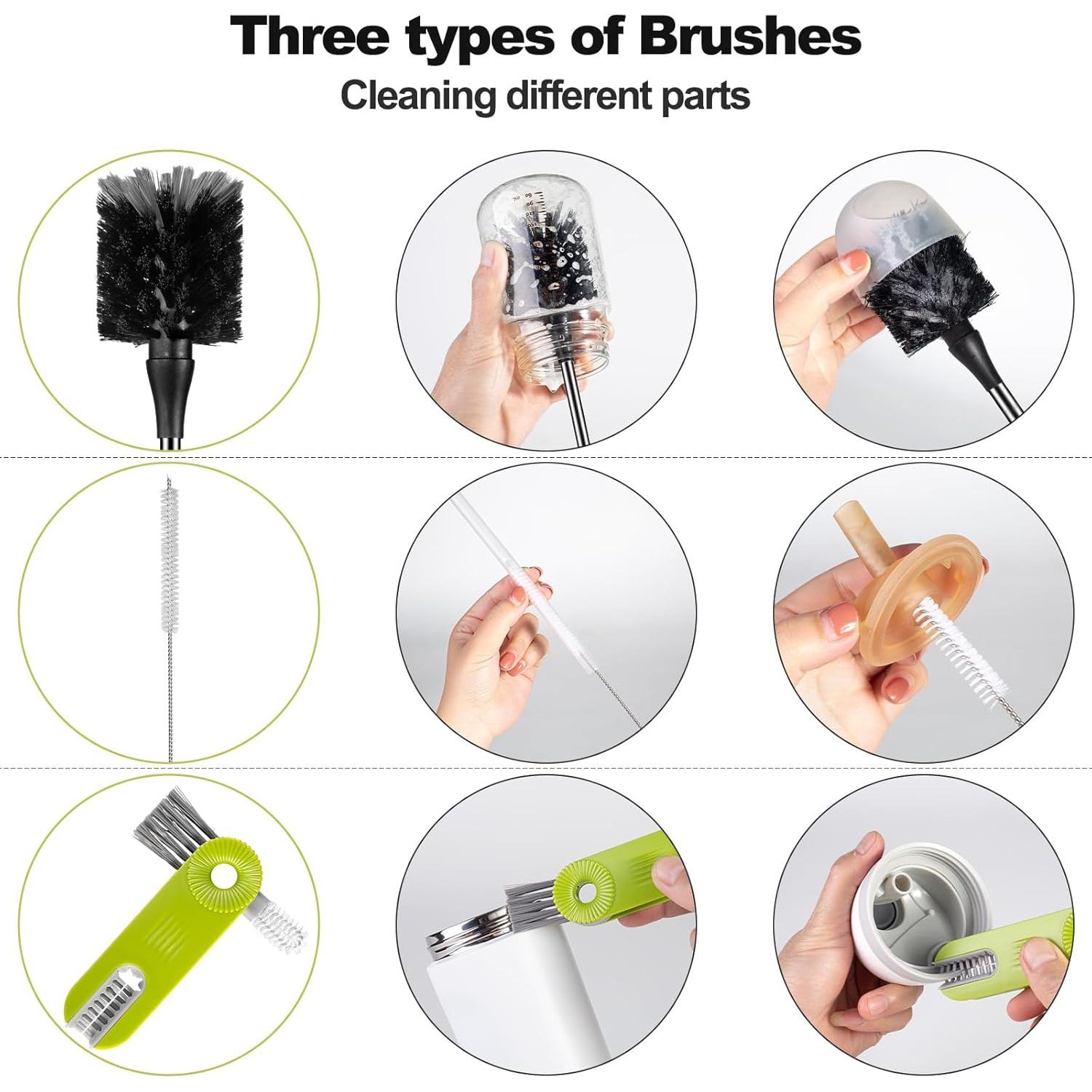 Three types of Brushes
Cleaning different parts