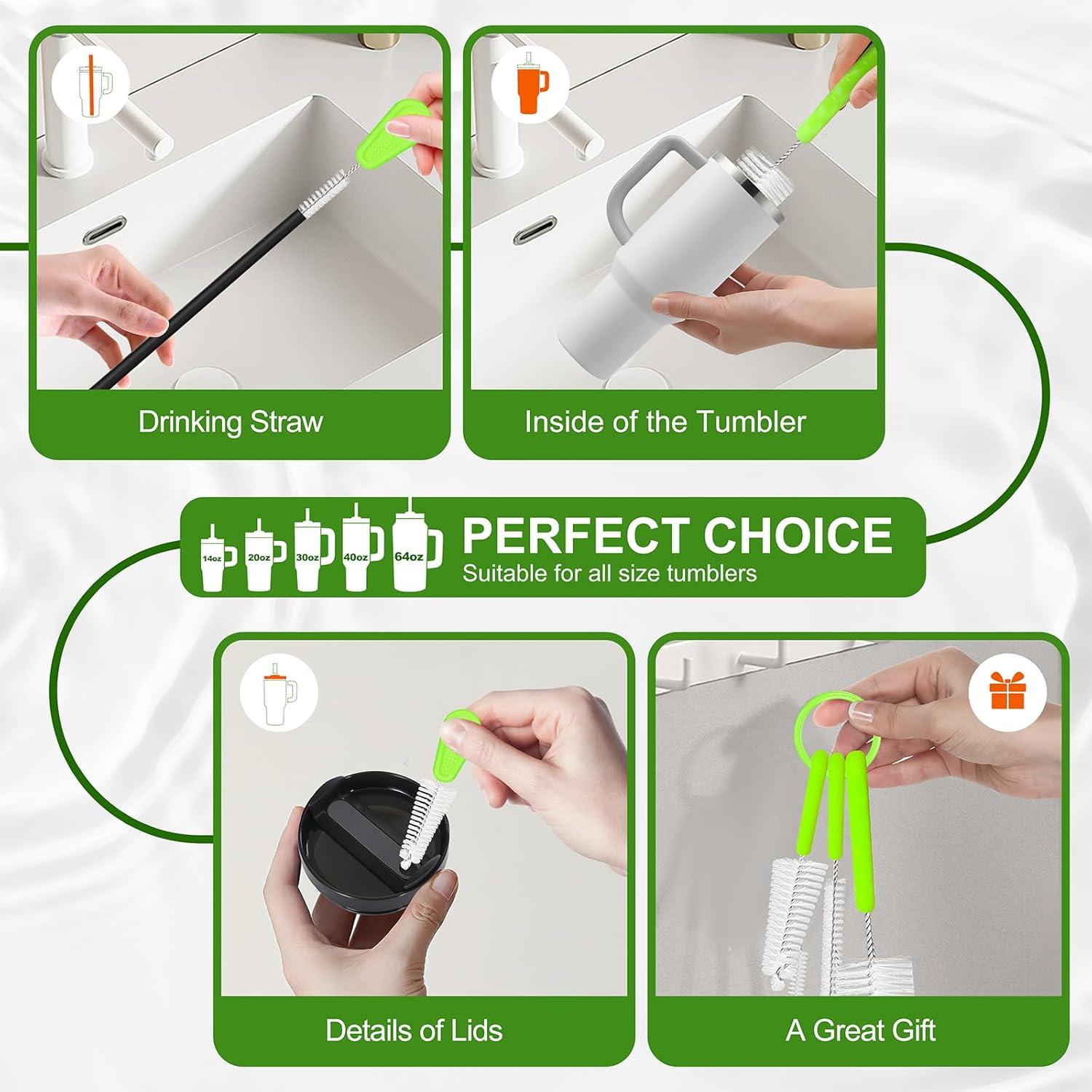 Drinking Straw

Inside of the Tumbler

14oz 20oz 30oz 40oz 64oz

PERFECT CHOICE
Suitable for all size tumblers

Details of Lids

A Great Gift