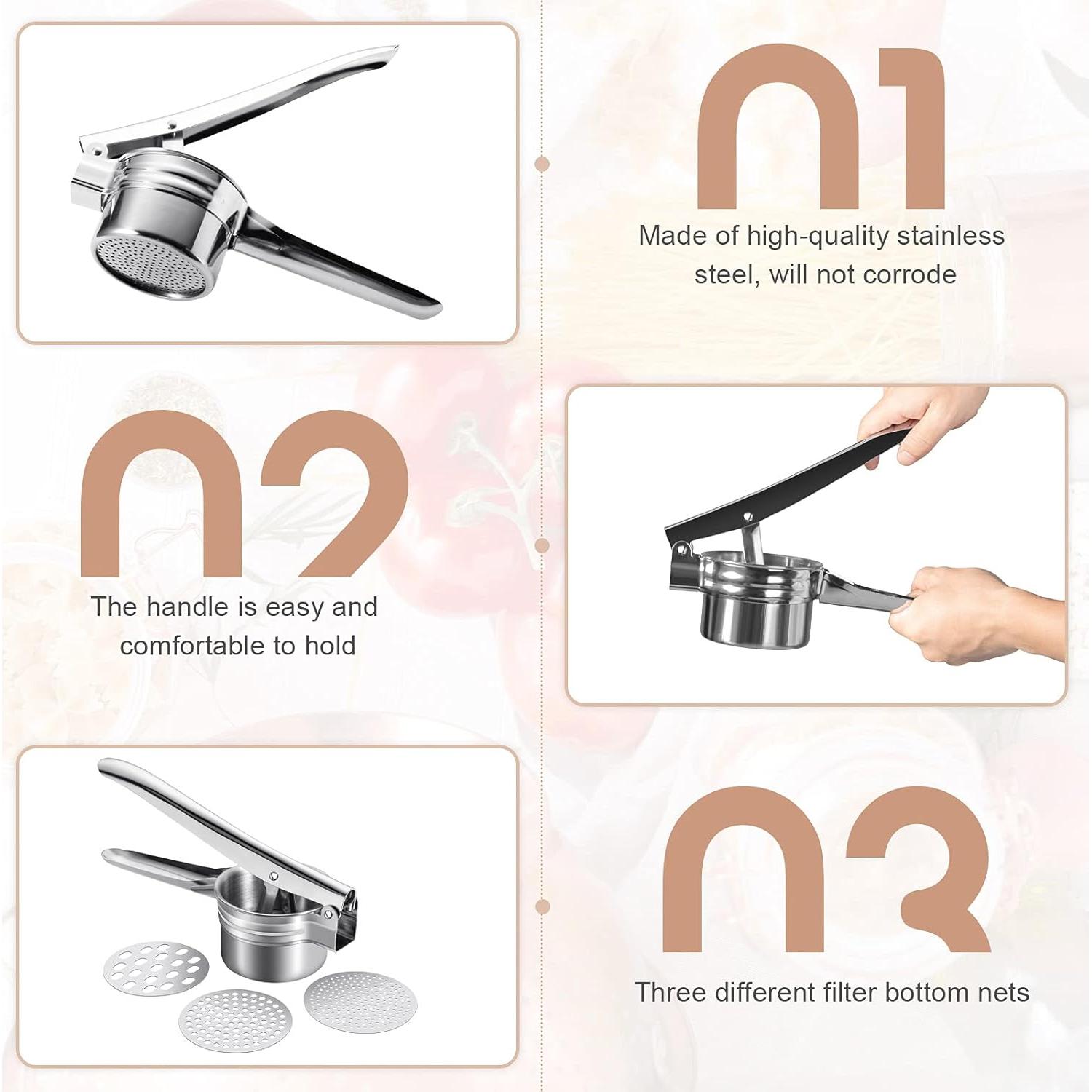 01

Made of high-quality stainless steel, will not corrode

02

The handle is easy and comfortable to hold

03

Three different filter bottom nets