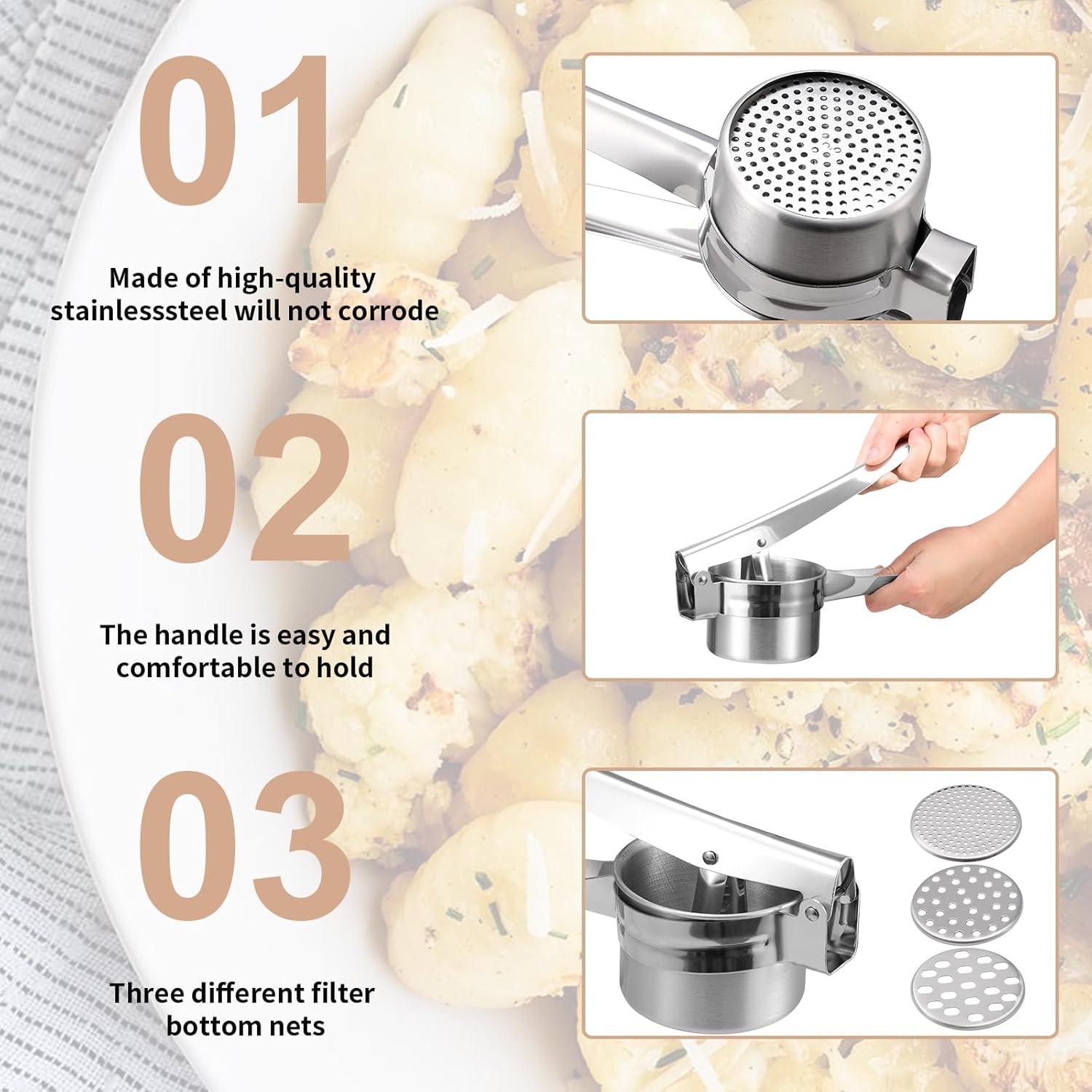 01

Made of high-quality stainlesssteel will not corrode

02

The handle is easy and comfortable to hold

03

Three different filter bottom nets