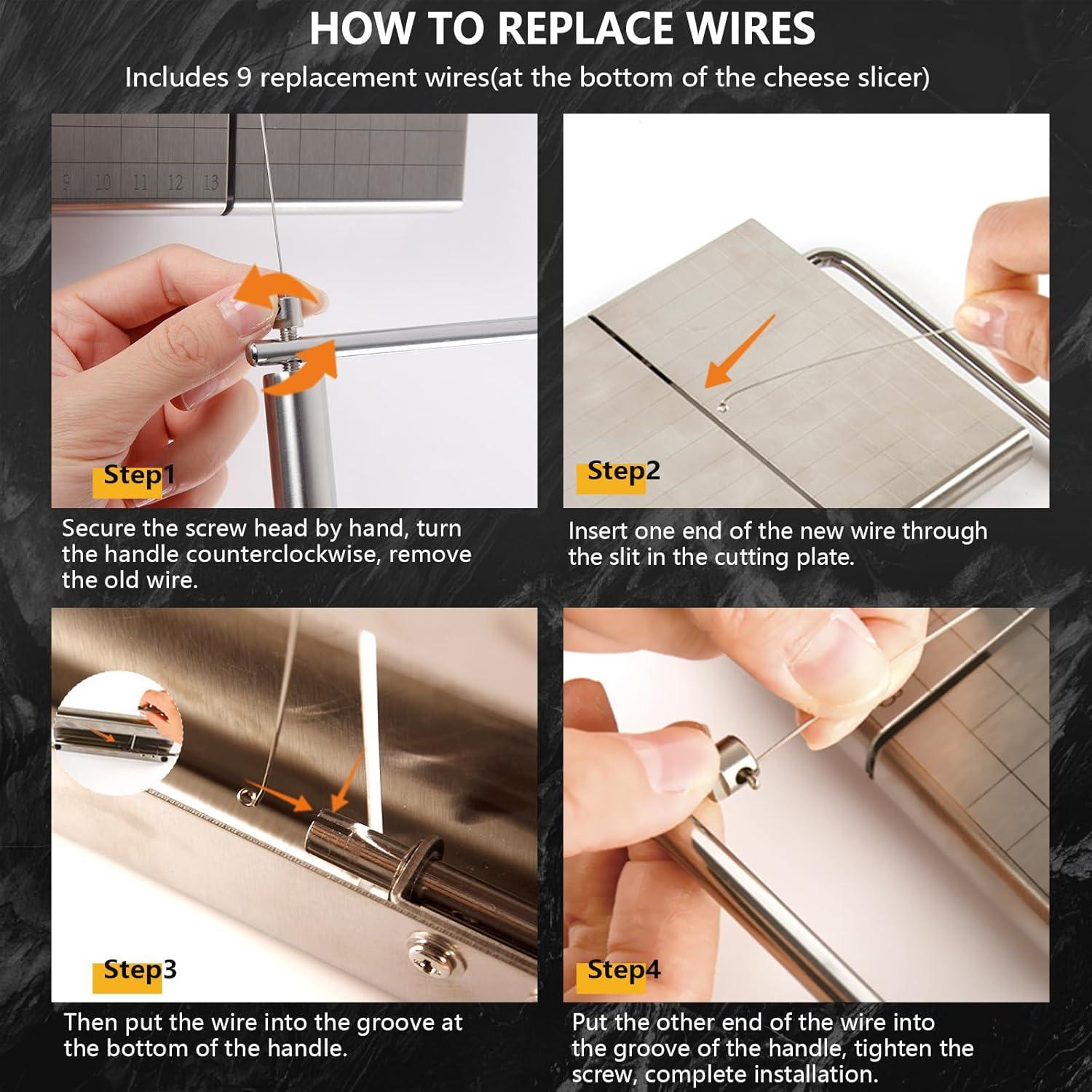 HOW TO REPLACE WIRES

Includes 9 replacement wires(at the bottom of the cheese slicer)

9 10 11 12 13

Step1

Secure the screw head by hand, turn the handle counterclockwise, remove the old wire.

Step2

Insert one end of the new wire through the slit in the cutting plate.

Step3

Then put the wire into the groove at the bottom of the handle.

Step4

Put the other end of the wire into the groove of the handle, tighten the screw, complete installation.