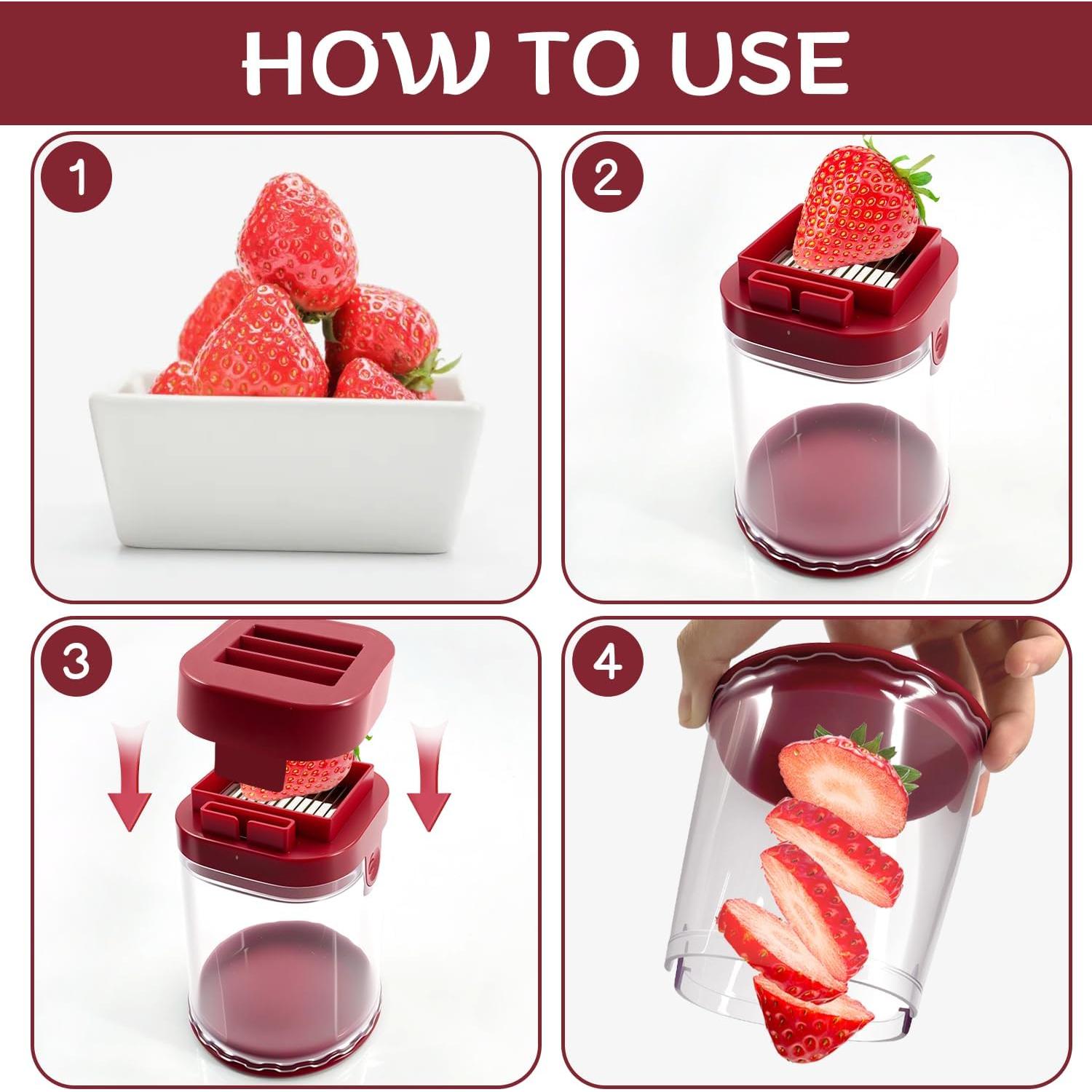 HOW TO USE

1

2

3

4