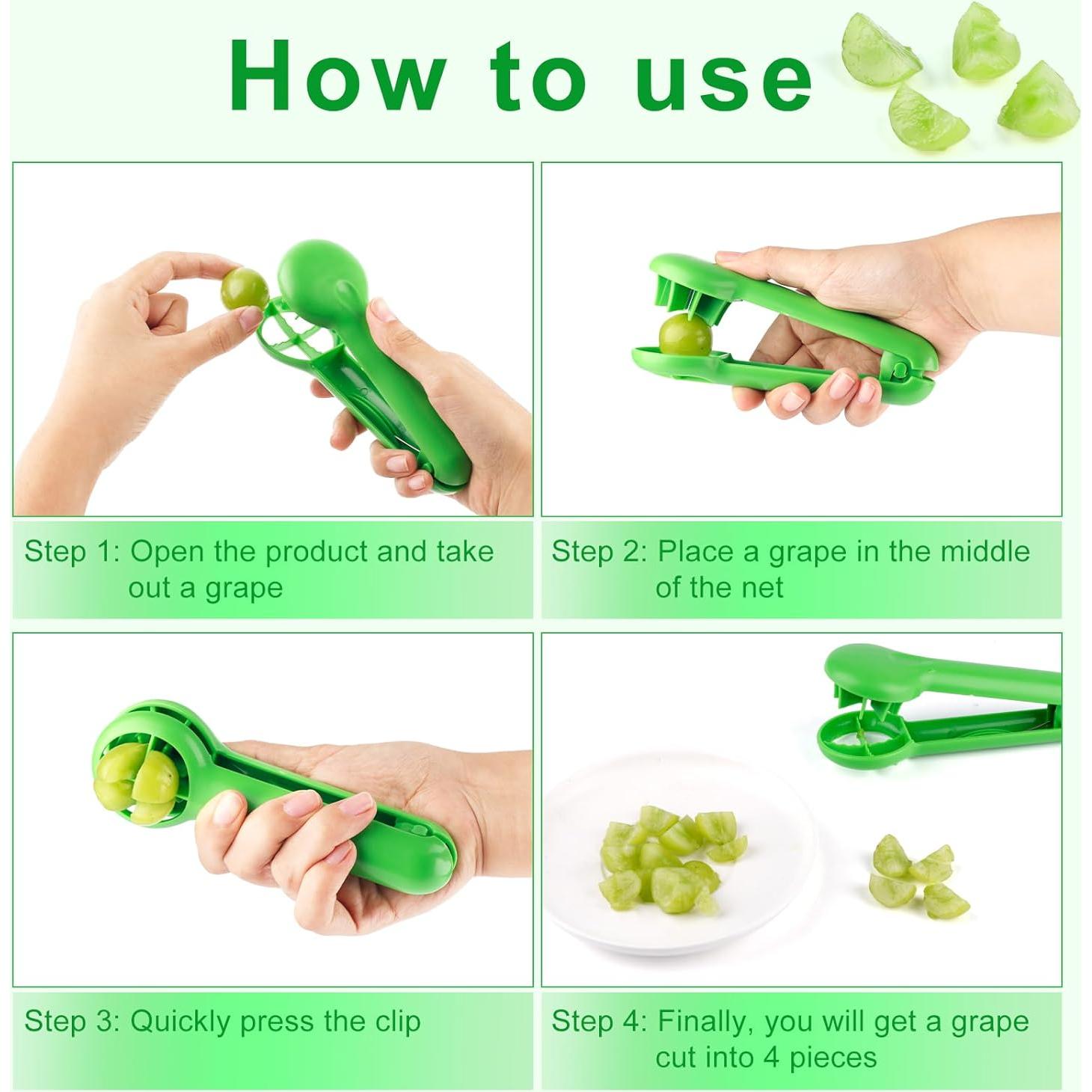 How to use

Step 1: Open the product and take out a grape

Step 2: Place a grape in the middle of the net

Step 3: Quickly press the clip

Step 4: Finally, you will get a grape cut into 4 pieces