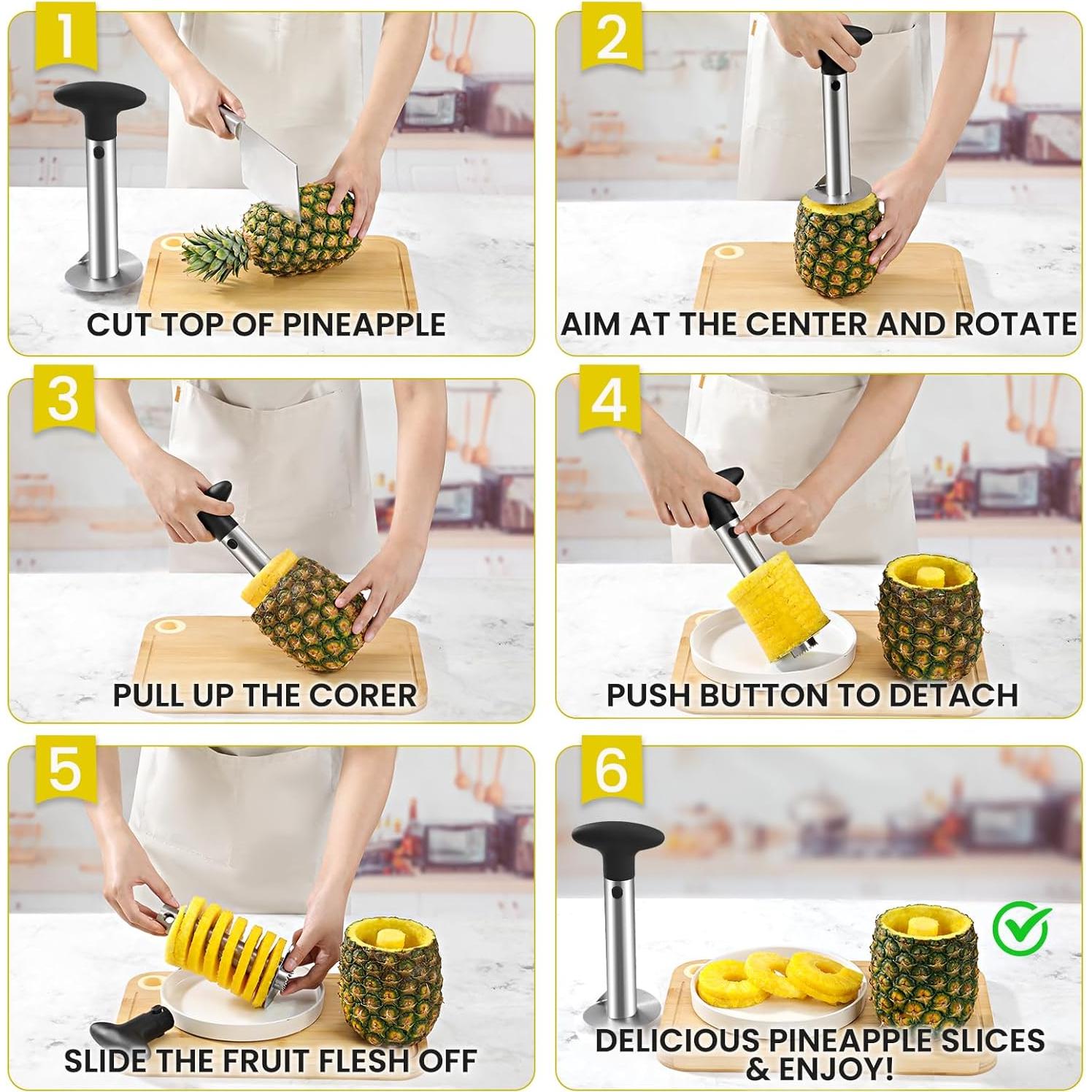 1

CUT TOP OF PINEAPPLE

2

AIM AT THE CENTER AND ROTATE

3

PULL UP THE CORER

4

PUSH BUTTON TO DETACH

5

SLIDE THE FRUIT FLESH OFF

6

DELICIOUS PINEAPPLE SLICES & ENJOY!