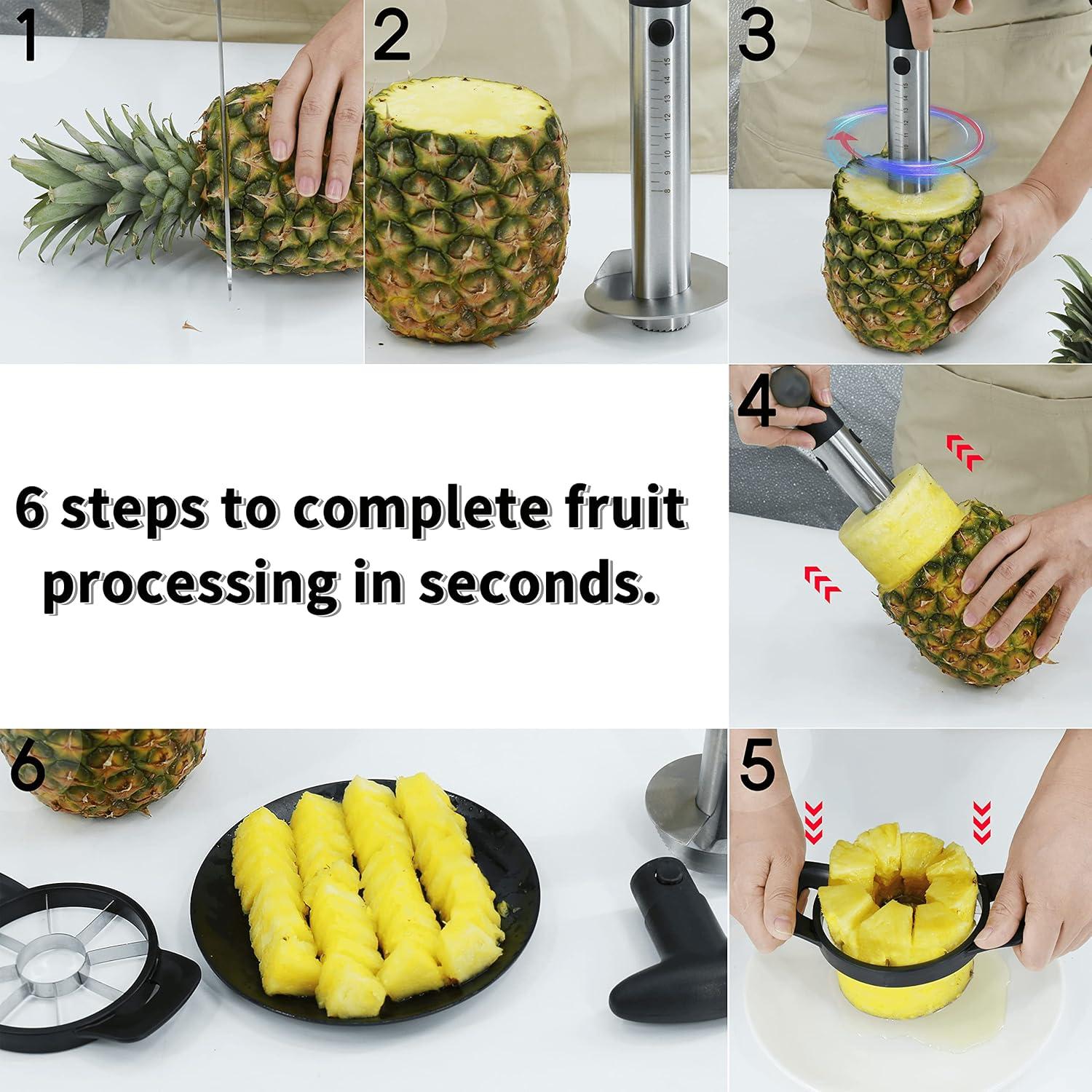 1

2

3

4

6 steps to complete fruit processing in seconds.

6

5