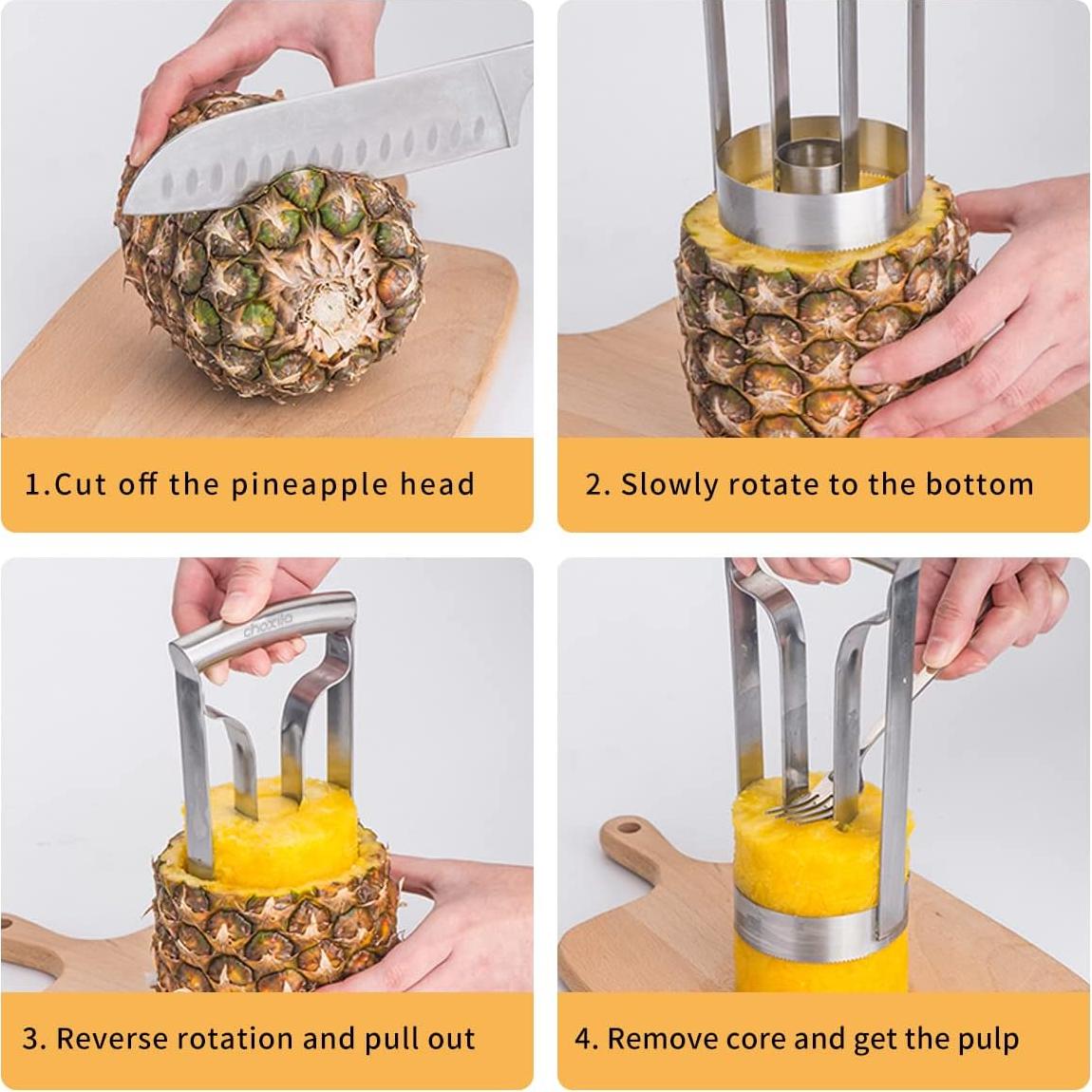 1.Cut off the pineapple head

2. Slowly rotate to the bottom

choxila

3. Reverse rotation and pull out

4. Remove core and get the pulp