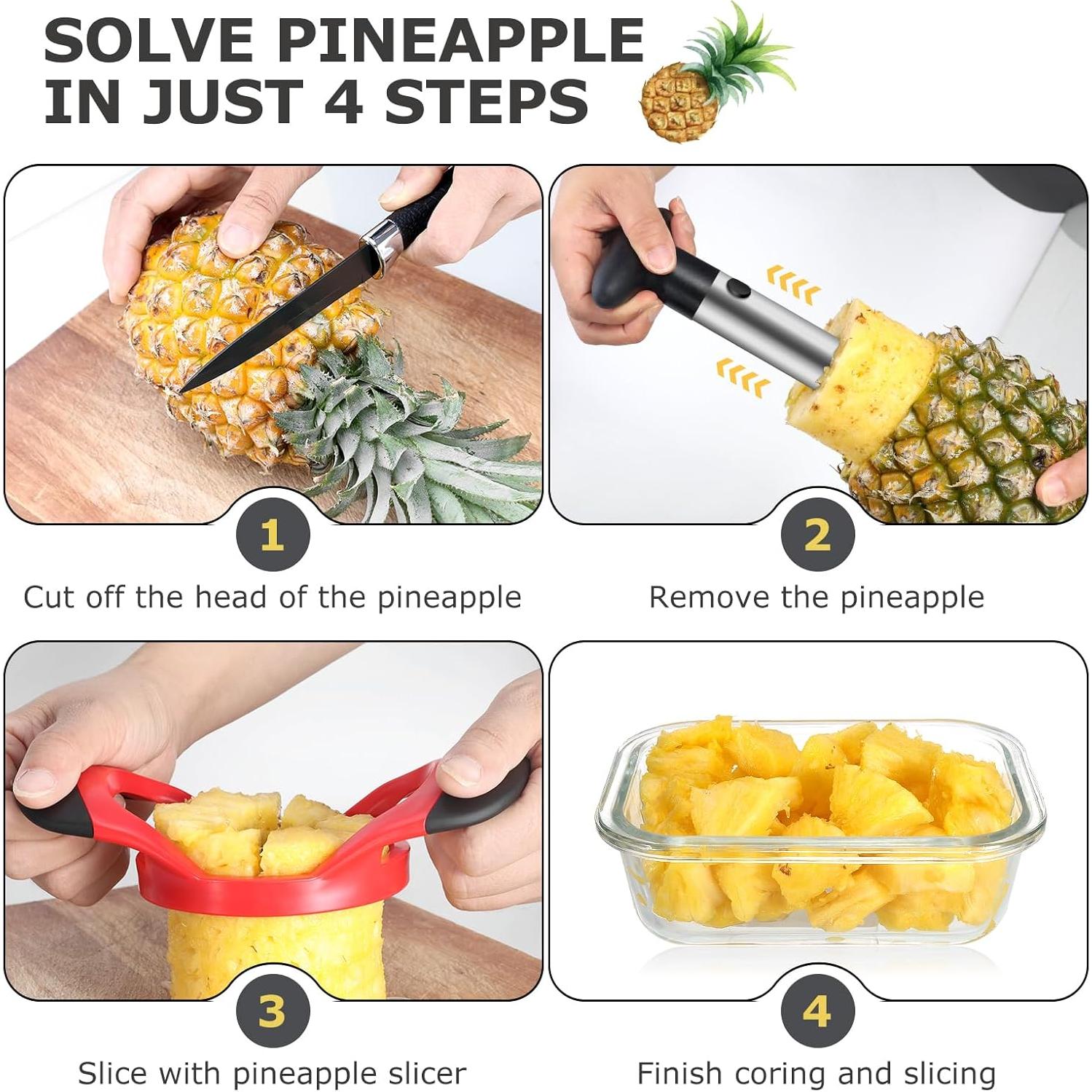 SOLVE PINEAPPLE
IN JUST 4 STEPS

1
Cut off the head of the pineapple

2
Remove the pineapple

3
Slice with pineapple slicer

4
Finish coring and slicing