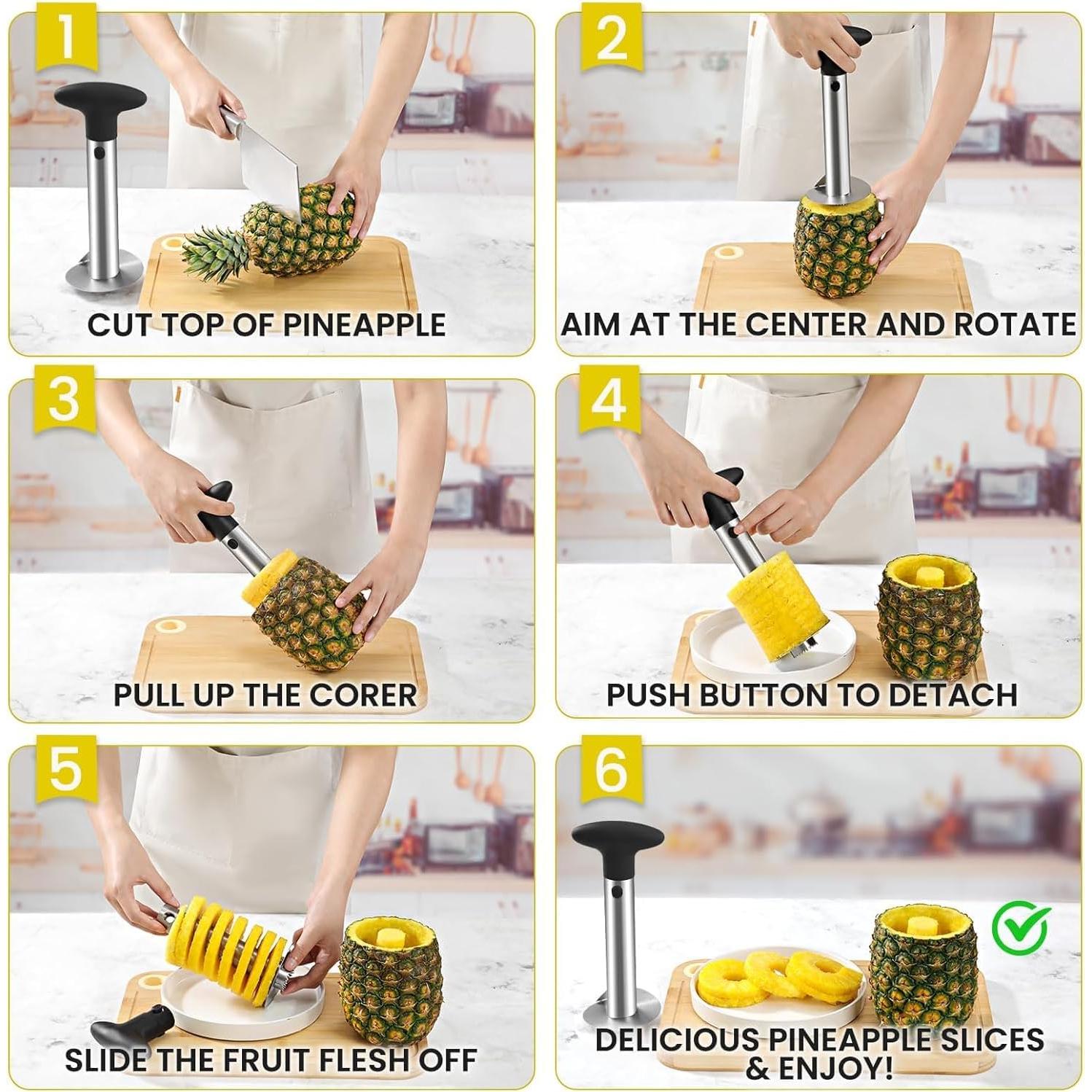 1

CUT TOP OF PINEAPPLE

2

AIM AT THE CENTER AND ROTATE

3

PULL UP THE CORER

4

PUSH BUTTON TO DETACH

5

SLIDE THE FRUIT FLESH OFF

6

DELICIOUS PINEAPPLE SLICES & ENJOY!