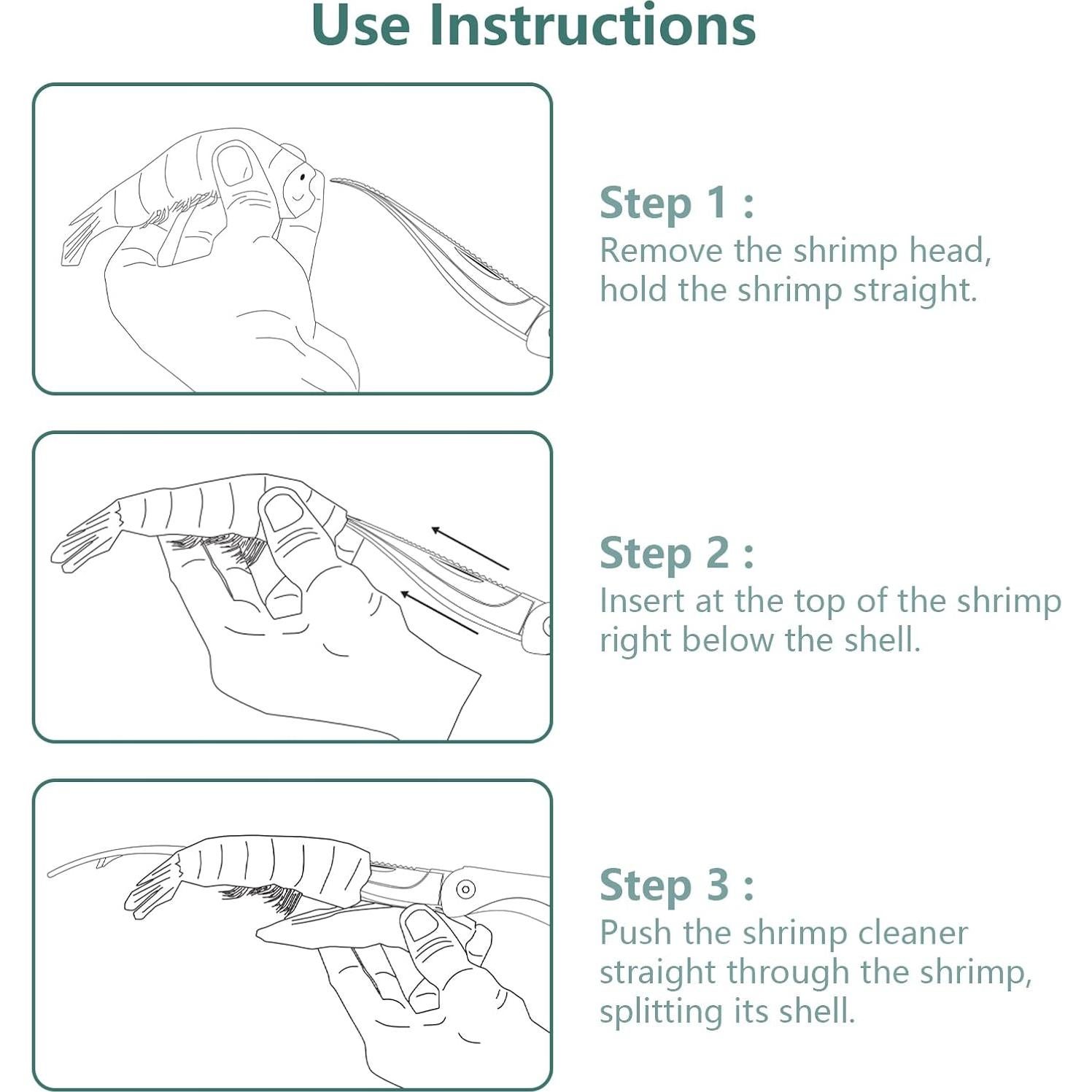 Use Instructions

Step 1 :
Remove the shrimp head, hold the shrimp straight.

Step 2 :
Insert at the top of the shrimp right below the shell.

Step 3 :
Push the shrimp cleaner straight through the shrimp, splitting its shell.