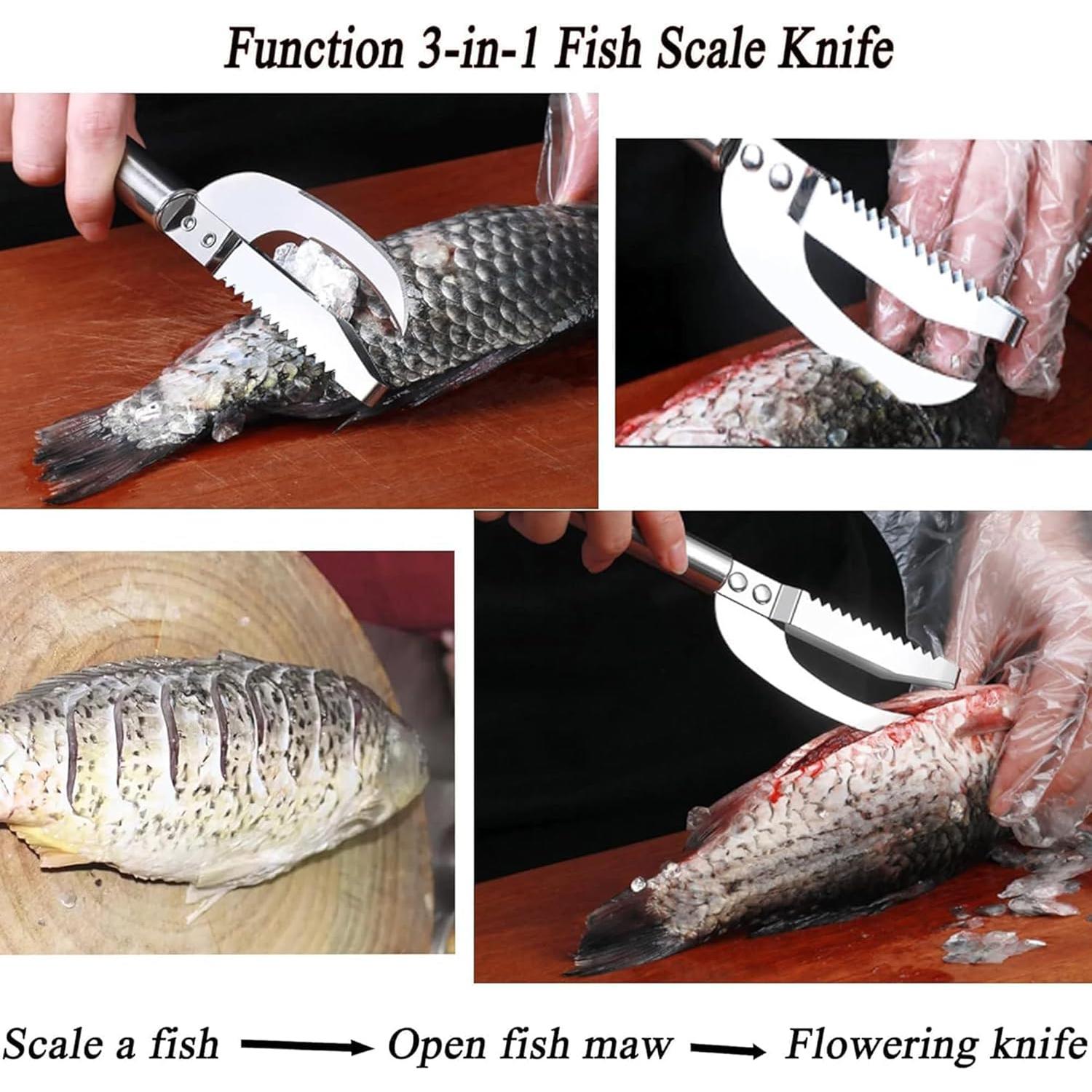 Function 3-in-1 Fish Scale Knife

Scale a fish → Open fish maw → Flowering knife