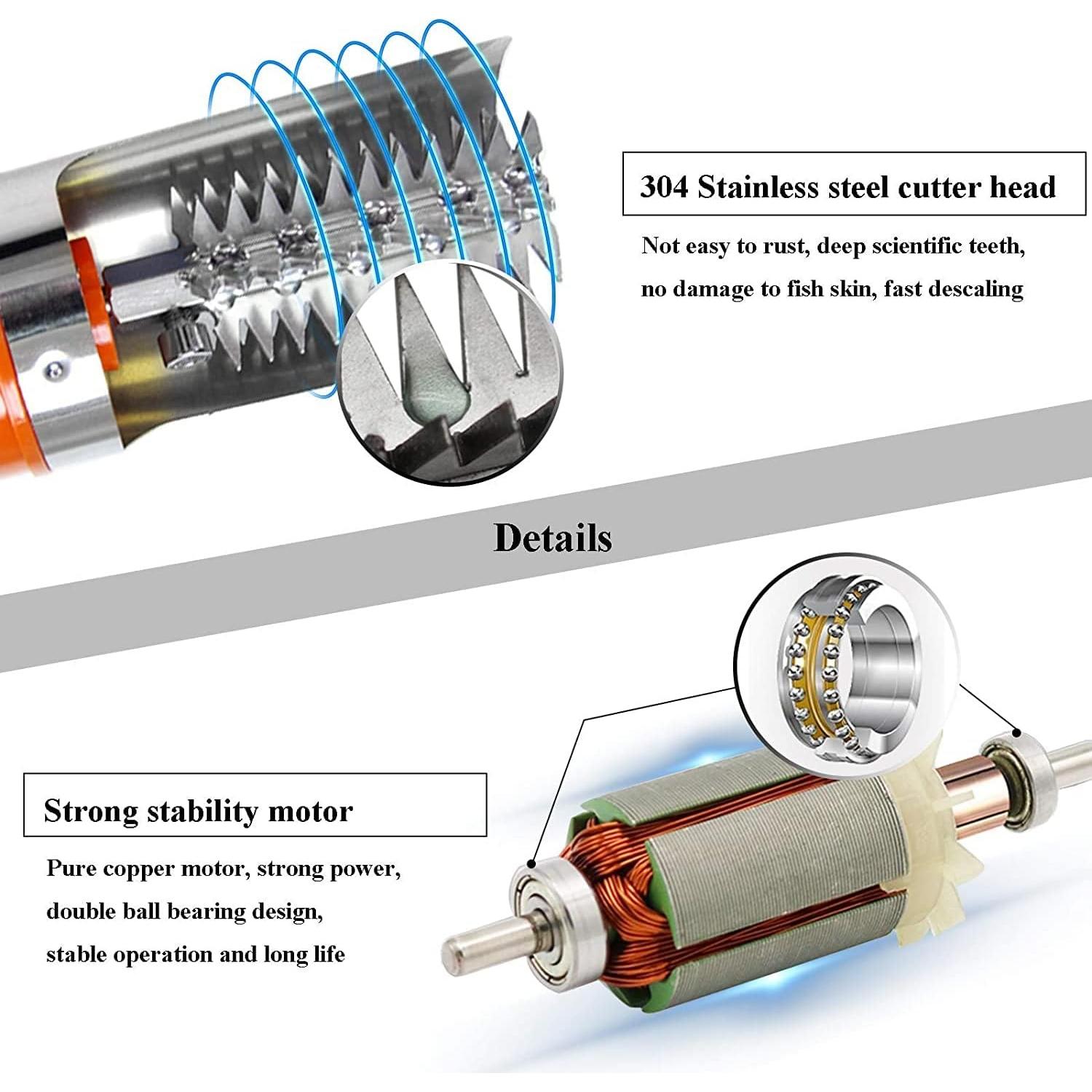 304 Stainless steel cutter head

Not easy to rust, deep scientific teeth, no damage to fish skin, fast descaling

Details

Strong stability motor

Pure copper motor, strong power, double ball bearing design, stable operation and long life