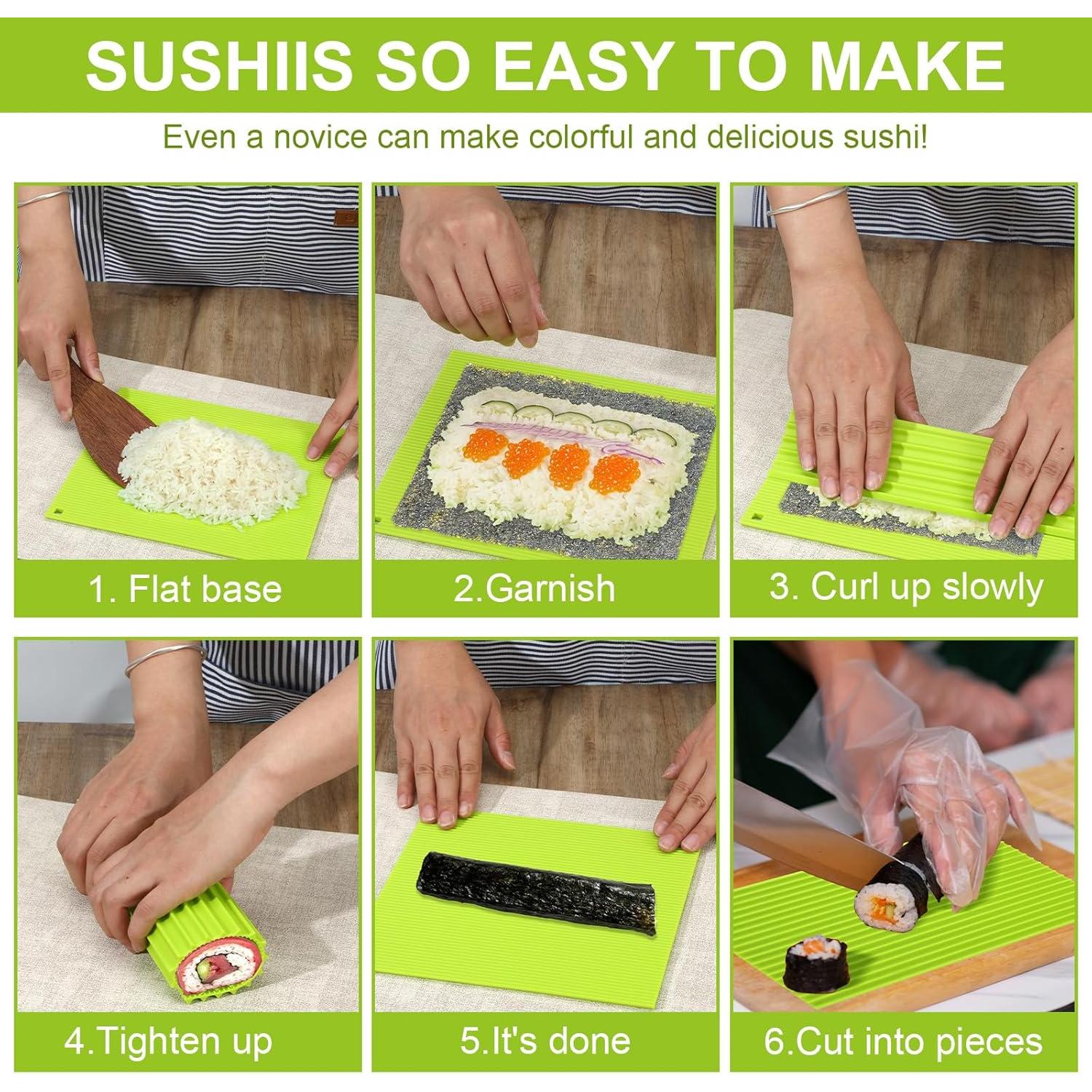 SUSHIIS SO EASY TO MAKE

Even a novice can make colorful and delicious sushi!

1. Flat base

2.Garnish

3. Curl up slowly

4.Tighten up

5.It's done

6.Cut into pieces