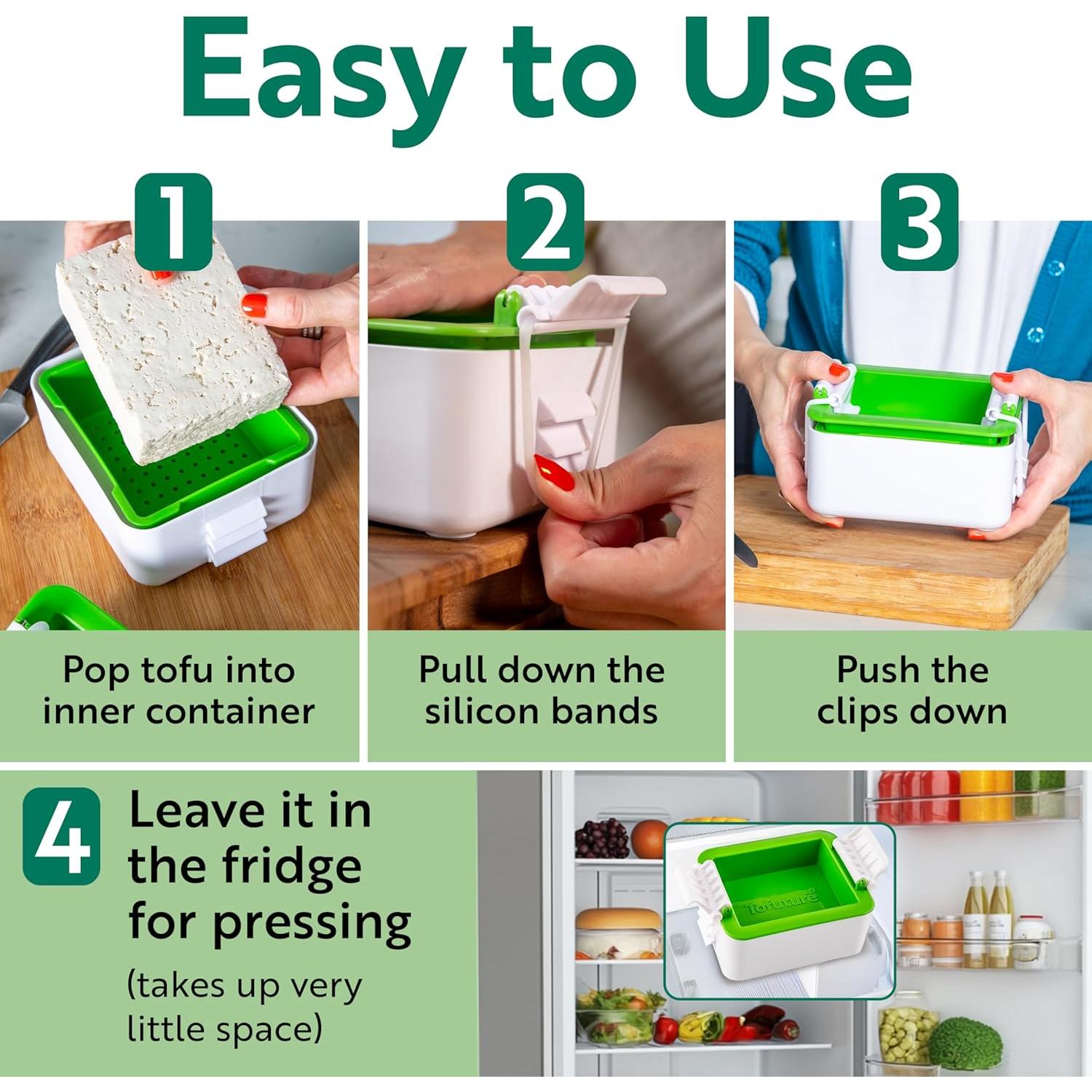 Easy to Use

1

Pop tofu into inner container

2

Pull down the silicon bands

3

Push the clips down

4

Leave it in the fridge for pressing

(takes up very little space)

Tofuture