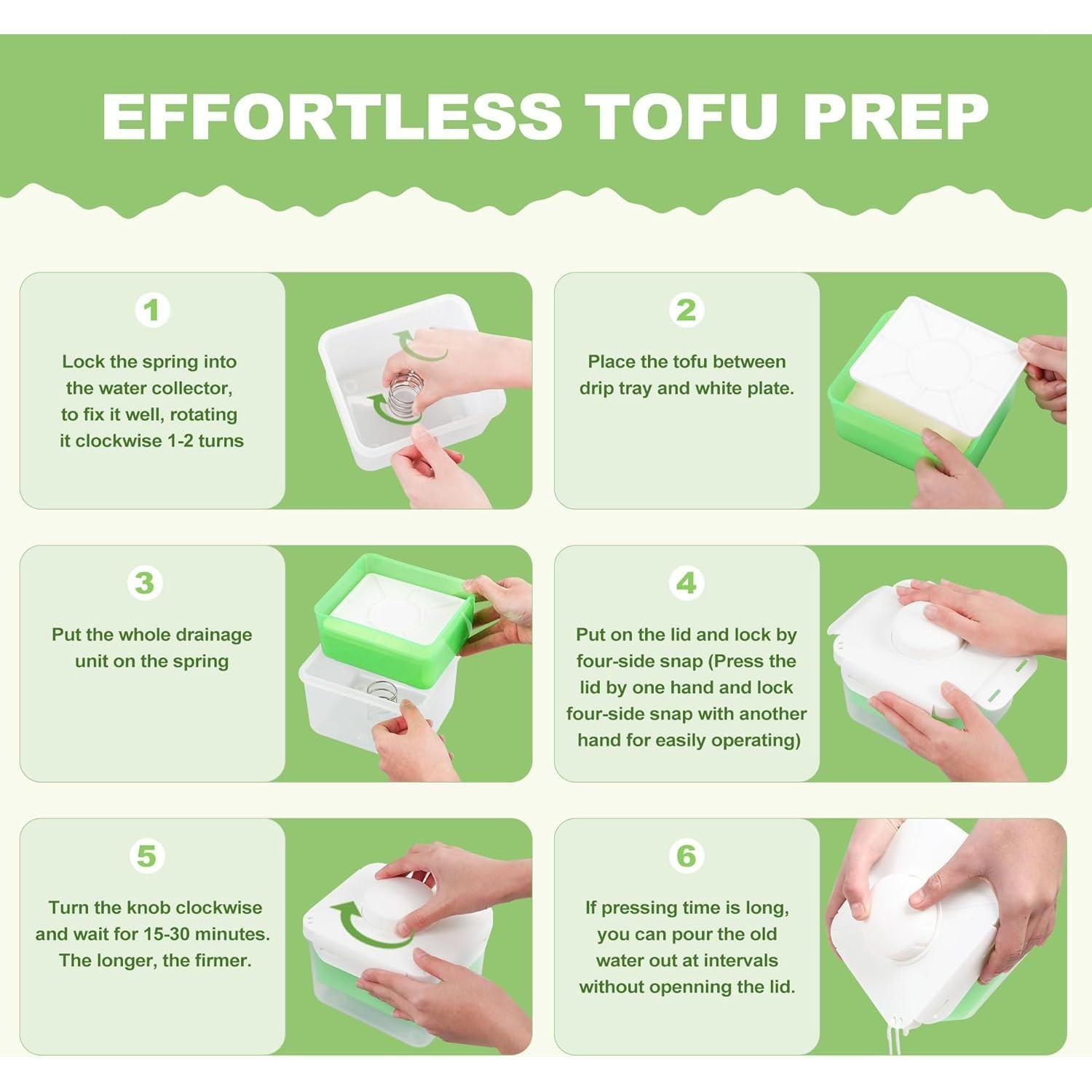 EFFORTLESS TOFU PREP

1

Lock the spring into the water collector, to fix it well, rotating it clockwise 1-2 turns

2

Place the tofu between drip tray and white plate.

3

Put the whole drainage unit on the spring

4

Put on the lid and lock by four-side snap (Press the lid by one hand and lock four-side snap with another hand for easily operating)

5

Turn the knob clockwise and wait for 15-30 minutes. The longer, the firmer.

6

If pressing time is long, you can pour the old water out at intervals without openning the lid.